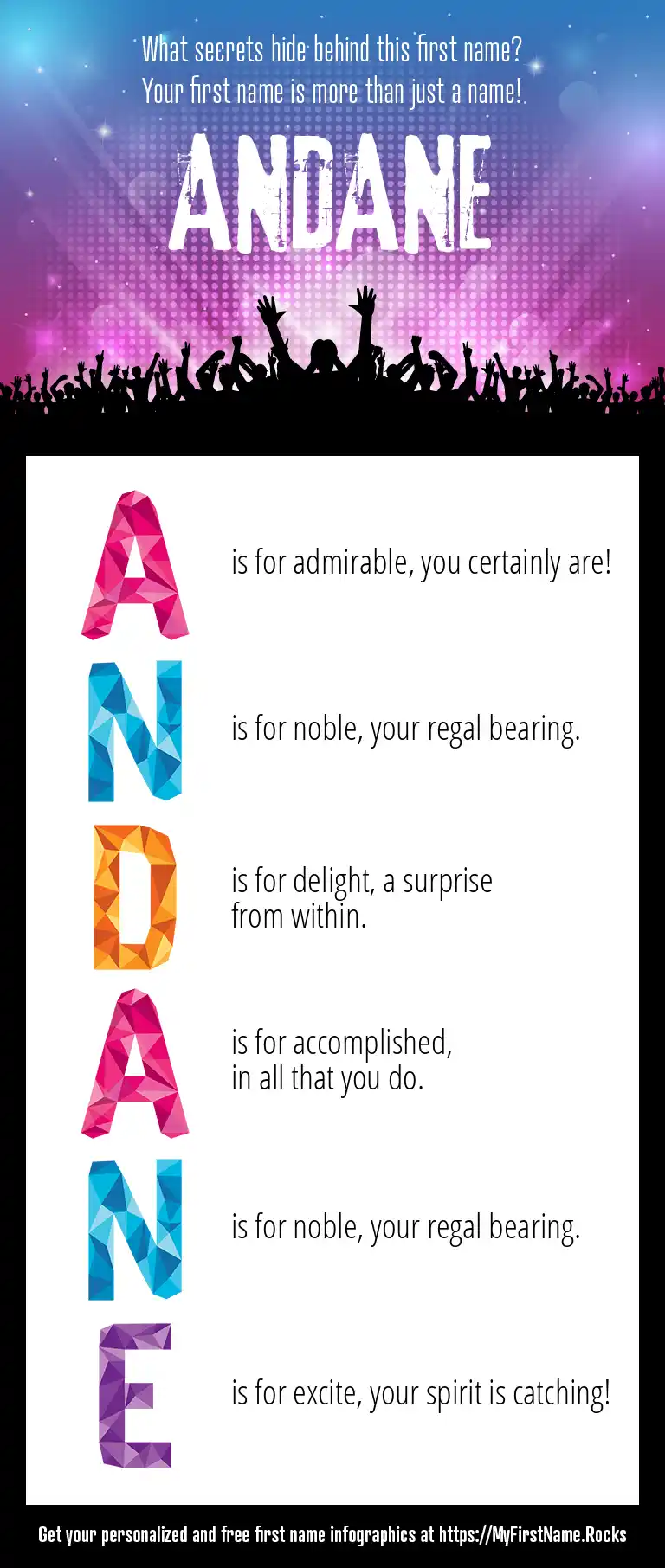 What secrets hide behind this first name?
Your first name is more than just a name!

ANDANE

A is for admirable, you certainly are!

N is for noble, your regal bearing.

D is for delight, a surprise from within.

A is for accomplished, in all that you do.

N is for noble, your regal bearing.

E is for excite, your spirit is catching!

Get your personalized and free first name infographics at https://MyFirstName.Rocks