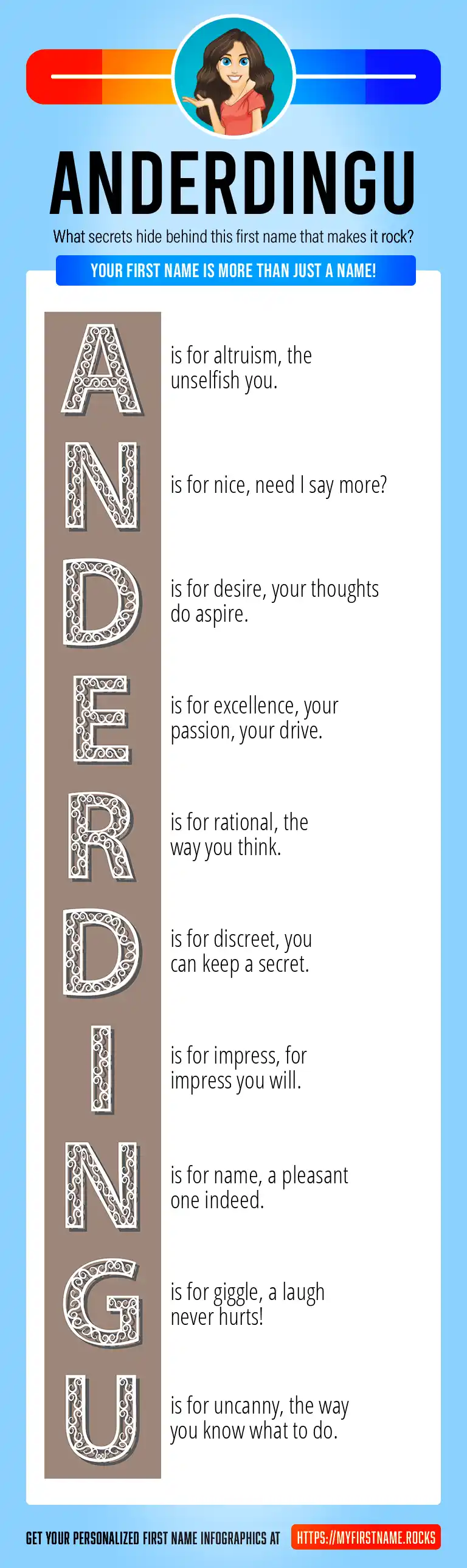 ANDERDINGU

What secrets hide behind this first name that makes it rock?

YOUR FIRST NAME IS MORE THAN JUST A NAME!

A is for altruism, the unselfish you.

N is for nice, need I say more?

D is for desire, your thoughts do aspire.

E is for excellence, your passion, your drive.

R is for rational, the way you think.

D is for discreet, you can keep a secret.

I is for impress, for impress you will.

N is for name, a pleasant one indeed.

G is for giggle, a laugh never hurts!

U is for uncanny, the way you know what to do.

GET YOUR PERSONALIZED FIRST NAME INFOGRAPHICS AT HTTPS://MYFIRSTNAME.ROCKS