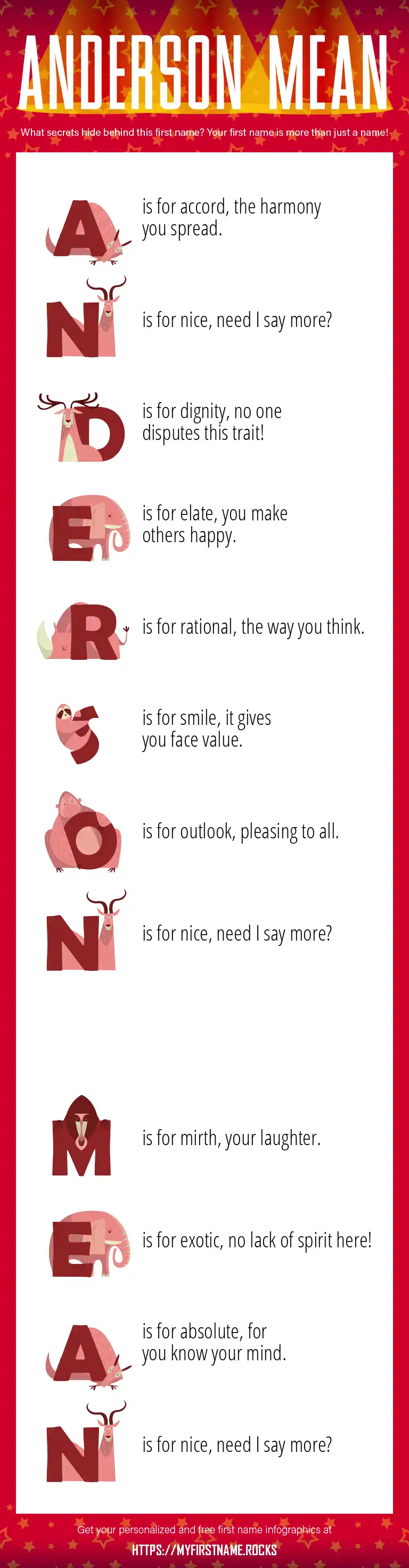 ANDERSON MEAN

What secrets hide behind this first name? Your first name is more than just a name!

A is for accord, the harmony you spread.

N is for nice, need I say more?

D is for dignity, no one disputes this trait!

E is for elate, you make others happy.

R is for rational, the way you think.

S is for smile, it gives you face value.

O is for outlook, pleasing to all.

N is for nice, need I say more?

M is for mirth, your laughter.

E is for exotic, no lack of spirit here!

A is for absolute, for you know your mind.

N is for nice, need I say more?

Get your personalized and free first name infographics at

HTTPS://MYFIRSTNAME.ROCKS