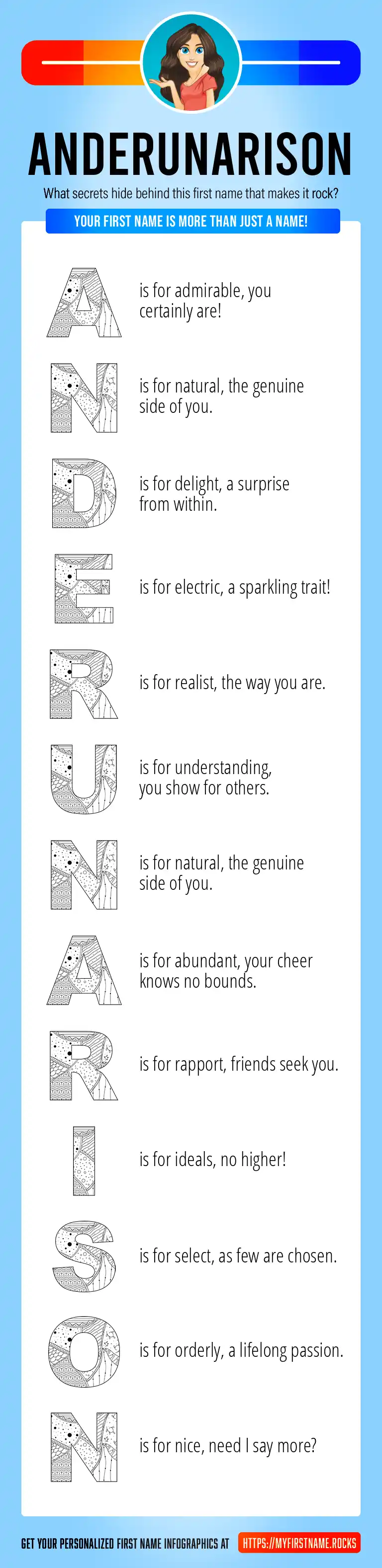 ANDERUNARISON

What secrets hide behind this first name that makes it rock?

YOUR FIRST NAME IS MORE THAN JUST A NAME!

A is for admirable, you certainly are!

N is for natural, the genuine side of you.

D is for delight, a surprise from within.

E is for electric, a sparkling trait!

R is for realist, the way you are.

U is for understanding, you show for others.

N is for natural, the genuine side of you.

A is for abundant, your cheer knows no bounds.

R is for rapport, friends seek you.

I is for ideals, no higher!

S is for select, as few are chosen.

O is for orderly, a lifelong passion.

N is for nice, need I say more?

GET YOUR PERSONALIZED FIRST NAME INFOGRAPHICS AT HTTPS://MYFIRSTNAME.ROCKS