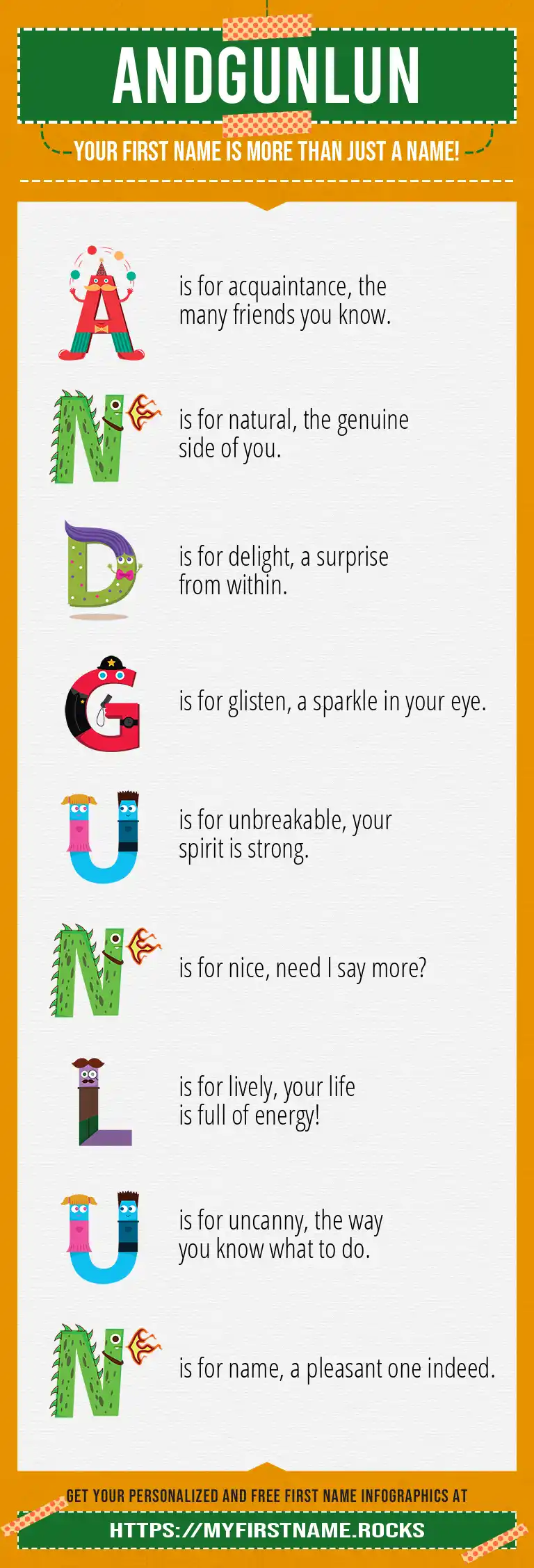 ANDGUNLUN

YOUR FIRST NAME IS MORE THAN JUST A NAME!

A is for acquaintance, the many friends you know.

N is for natural, the genuine side of you.

D is for delight, a surprise from within.

G is for glisten, a sparkle in your eye.

U is for unbreakable, your spirit is strong.

N is for nice, need I say more?

L is for lively, your life is full of energy!

U is for uncanny, the way you know what to do.

N is for name, a pleasant one indeed.

GET YOUR PERSONALIZED AND FREE FIRST NAME INFOGRAPHICS AT

HTTPS://MYFIRSTNAME.ROCKS