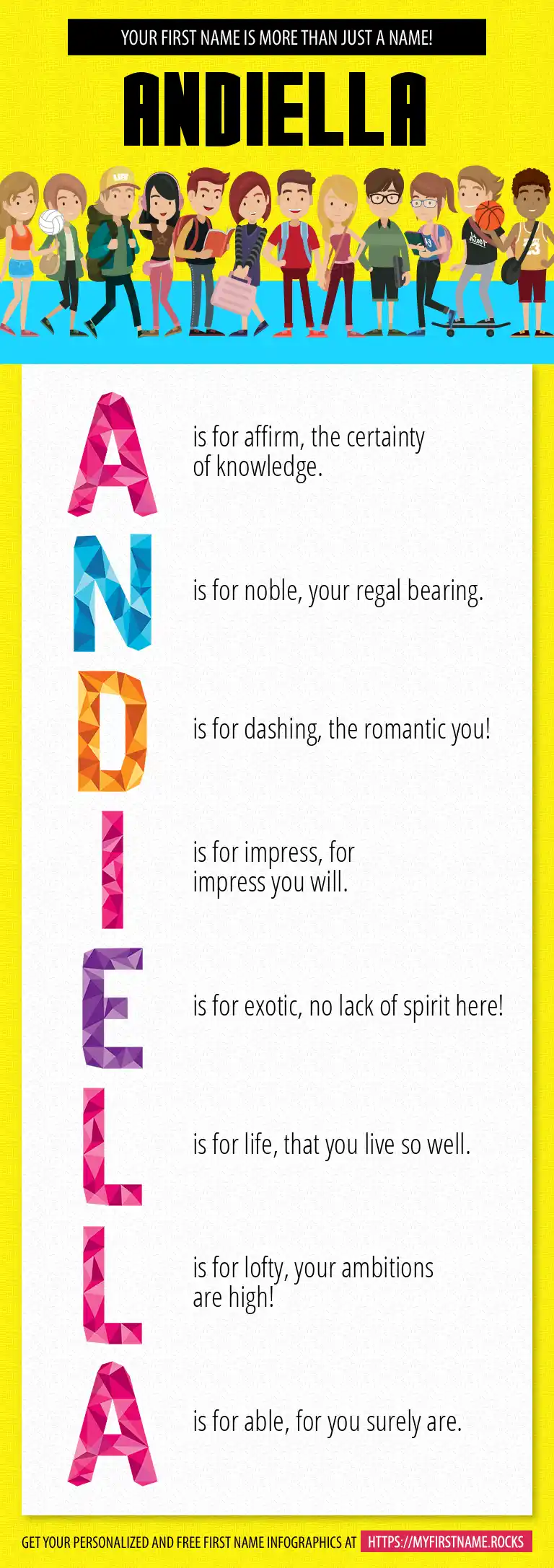 YOUR FIRST NAME IS MORE THAN JUST A NAME!

ANDIELLA

A is for affirm, the certainty of knowledge.

N is for noble, your regal bearing.

D is for dashing, the romantic you!

I is for impress, for impress you will.

E is for exotic, no lack of spirit here!

L is for life, that you live so well.

L is for lofty, your ambitions are high!

A is for able, for you surely are.

GET YOUR PERSONALIZED AND FREE FIRST NAME INFOGRAPHICS AT HTTPS://MYFIRSTNAME.ROCKS