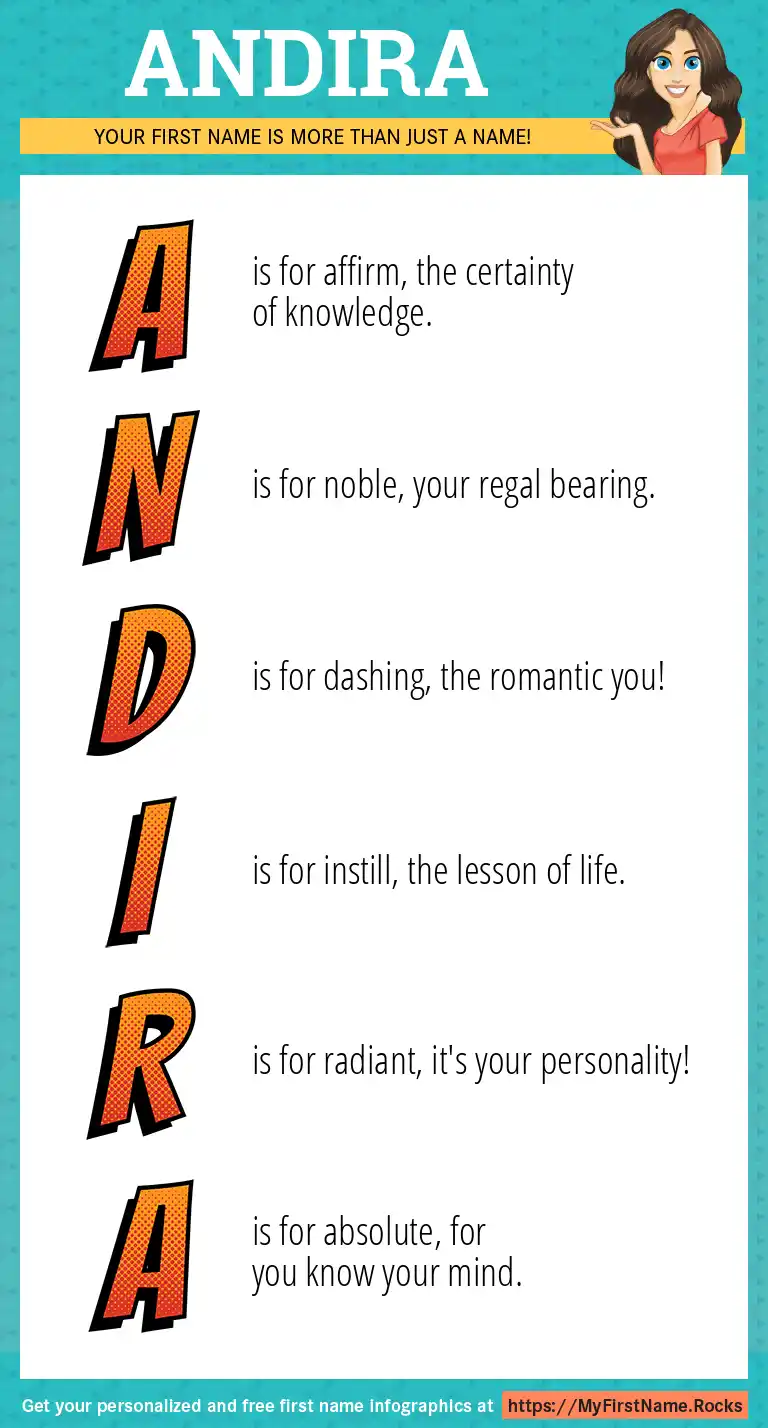 ANDIRA

YOUR FIRST NAME IS MORE THAN JUST A NAME!

A is for affirm, the certainty of knowledge.

N is for noble, your regal bearing.

D is for dashing, the romantic you!

I is for instill, the lesson of life.

R is for radiant, it's your personality!

A is for absolute, for you know your mind.

Get your personalized and free first name infographics at https://MyFirstName.Rocks