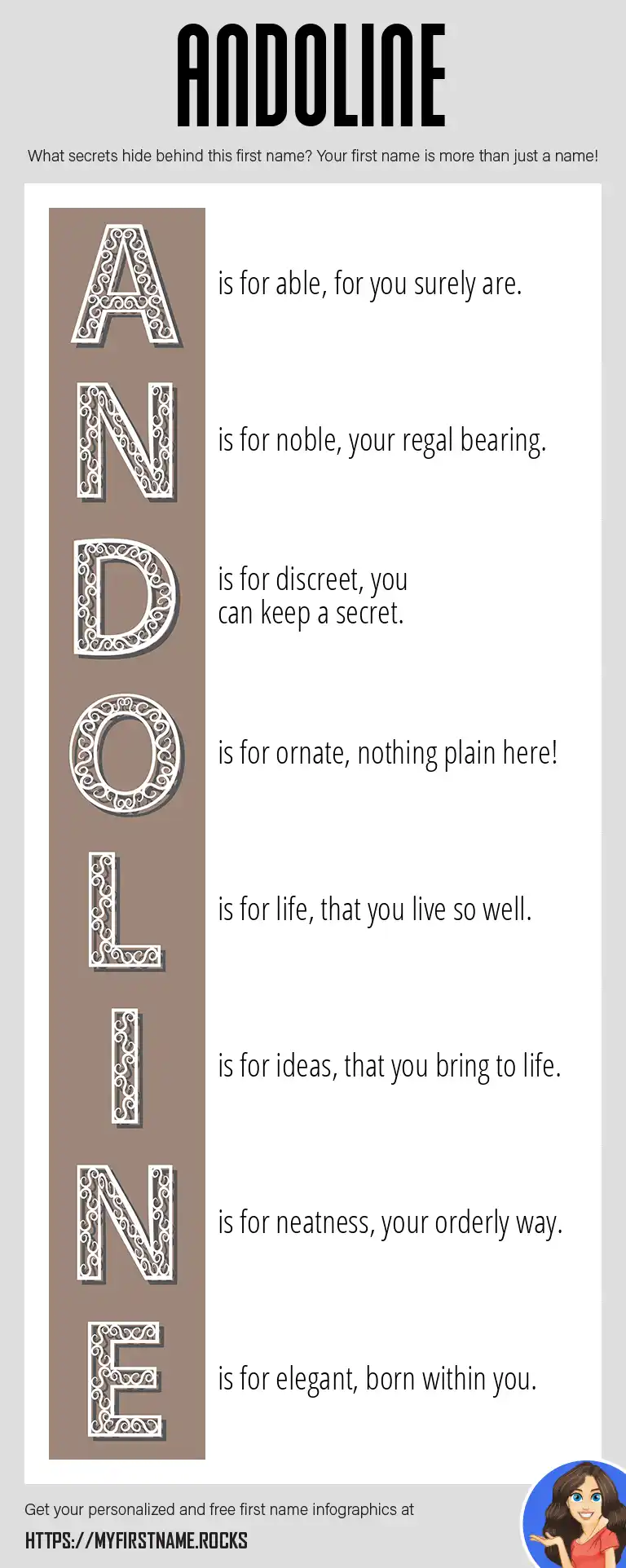 ANDOLINE

What secrets hide behind this first name? Your first name is more than just a name!

A is for able, for you surely are.

N is for noble, your regal bearing.

D is for discreet, you can keep a secret.

O is for ornate, nothing plain here!

L is for life, that you live so well.

I is for ideas, that you bring to life.

N is for neatness, your orderly way.

E is for elegant, born within you.

Get your personalized and free first name infographics at
HTTPS://MYFIRSTNAME.ROCKS