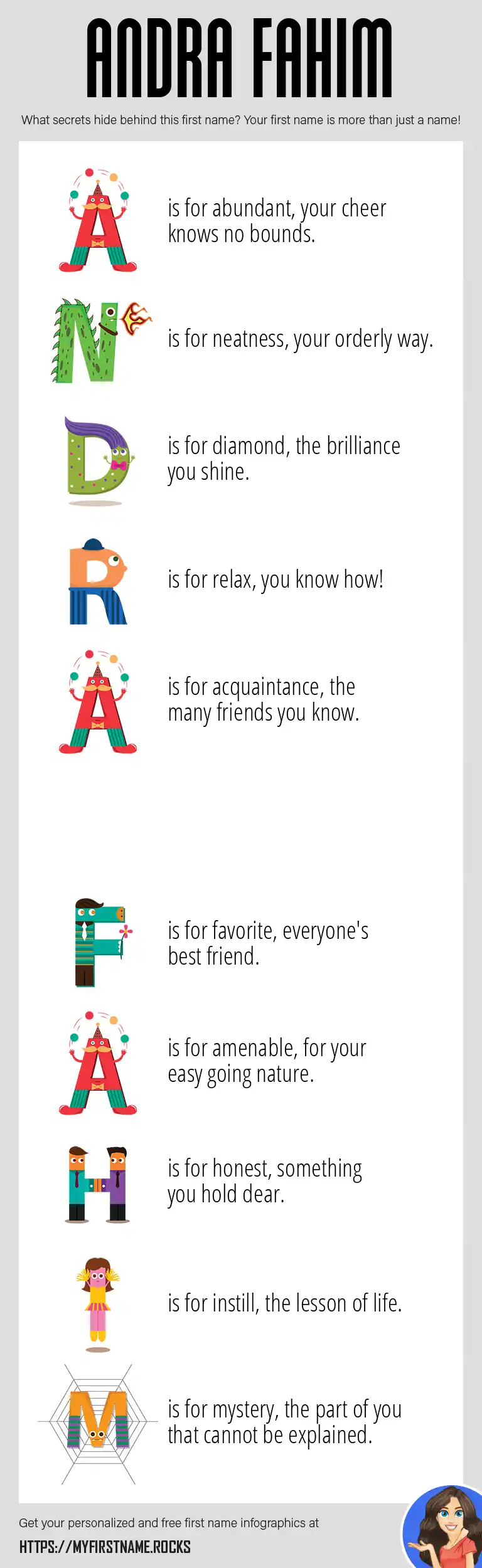 ANDRA FAHIM

What secrets hide behind this first name? Your first name is more than just a name!

A is for abundant, your cheer knows no bounds.

N is for neatness, your orderly way.

D is for diamond, the brilliance you shine.

R is for relax, you know how!

A is for acquaintance, the many friends you know.

F is for favorite, everyone's best friend.

A is for amenable, for your easy going nature.

H is for honest, something you hold dear.

I is for instill, the lesson of life.

M is for mystery, the part of you that cannot be explained.

Get your personalized and free first name infographics at

HTTPS://MYFIRSTNAME.ROCKS