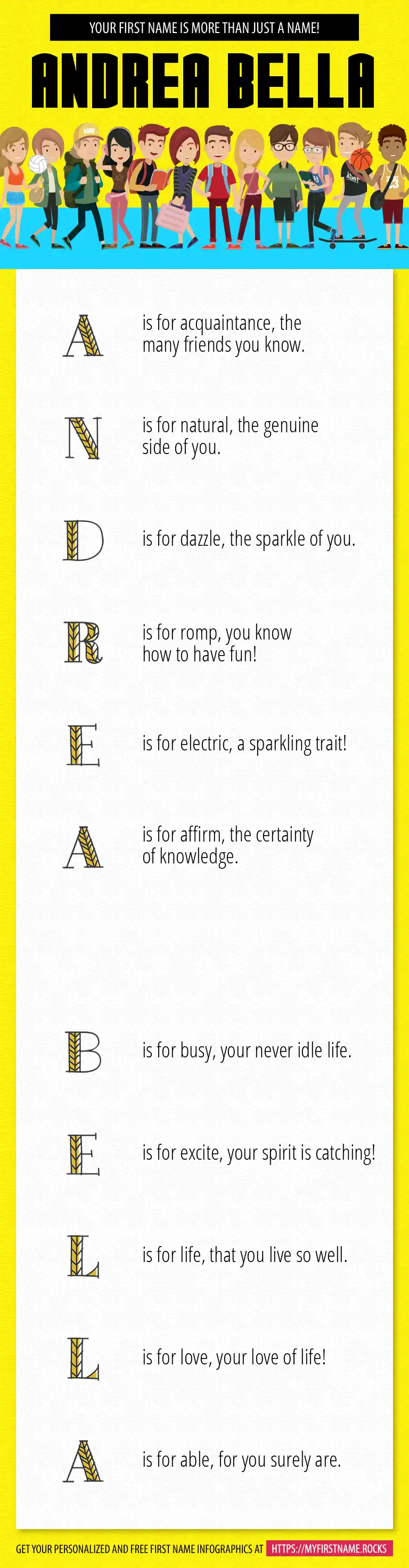 YOUR FIRST NAME IS MORE THAN JUST A NAME!

ANDREA BELLA

A is for acquaintance, the many friends you know.

N is for natural, the genuine side of you.

D is for dazzle, the sparkle of you.

R is for romp, you know how to have fun!

E is for electric, a sparkling trait!

A is for affirm, the certainty of knowledge.

B is for busy, your never idle life.

E is for excite, your spirit is catching!

L is for life, that you live so well.

L is for love, your love of life!

A is for able, for you surely are.

GET YOUR PERSONALIZED AND FREE FIRST NAME INFOGRAPHICS AT HTTPS://MYFIRSTNAME.ROCKS