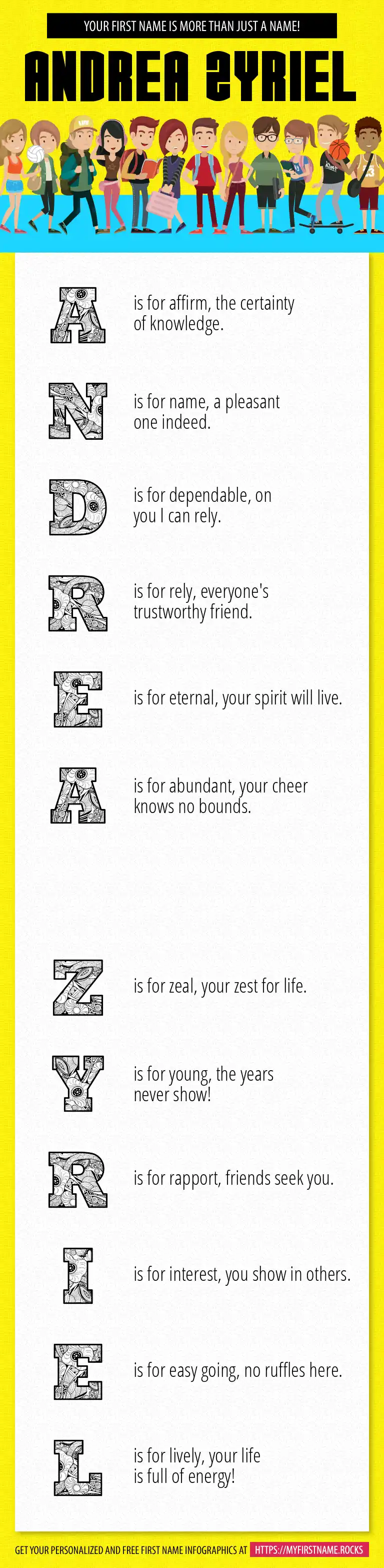 YOUR FIRST NAME IS MORE THAN JUST A NAME!

ANDREA ZYRIEL

A is for affirm, the certainty of knowledge.

N is for name, a pleasant one indeed.

D is for dependable, on you I can rely.

R is for rely, everyone's trustworthy friend.

E is for eternal, your spirit will live.

A is for abundant, your cheer knows no bounds.

Z is for zeal, your zest for life.

Y is for young, the years never show!

R is for rapport, friends seek you.

I is for interest, you show in others.

E is for easy going, no ruffles here.

L is for lively, your life is full of energy!

GET YOUR PERSONALIZED AND FREE FIRST NAME INFOGRAPHICS AT HTTPS://MYFIRSTNAME.ROCKS