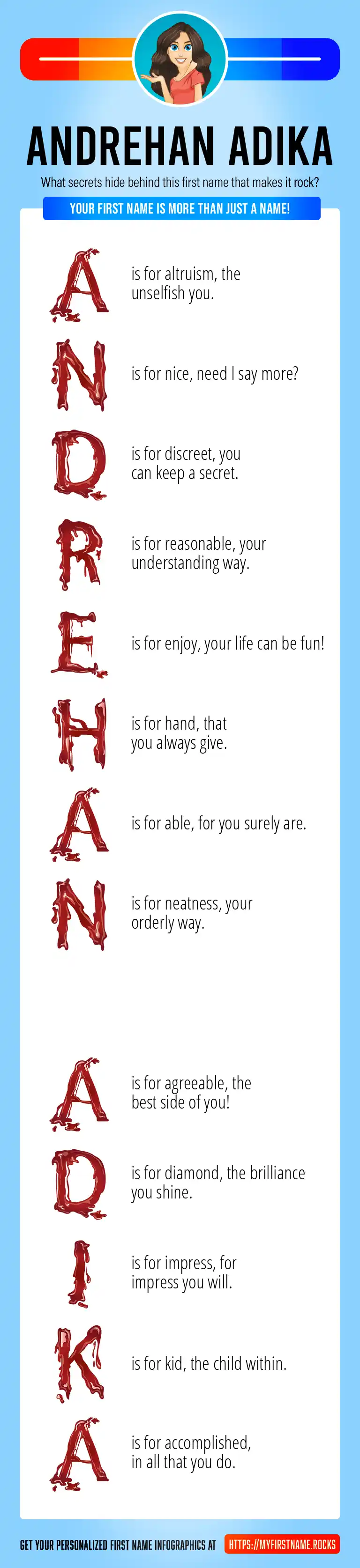 ANDREHAN ADIKA

What secrets hide behind this first name that makes it rock?

YOUR FIRST NAME IS MORE THAN JUST A NAME!

A is for altruism, the unselfish you.

N is for nice, need I say more?

D is for discreet, you can keep a secret.

R is for reasonable, your understanding way.

E is for enjoy, your life can be fun!

H is for hand, that you always give.

A is for able, for you surely are.

N is for neatness, your orderly way.

A is for agreeable, the best side of you!

D is for diamond, the brilliance you shine.

I is for impress, for impress you will.

K is for kid, the child within.

A is for accomplished, in all that you do.

GET YOUR PERSONALIZED FIRST NAME INFOGRAPHICS AT HTTPS://MYFIRSTNAME.ROCKS