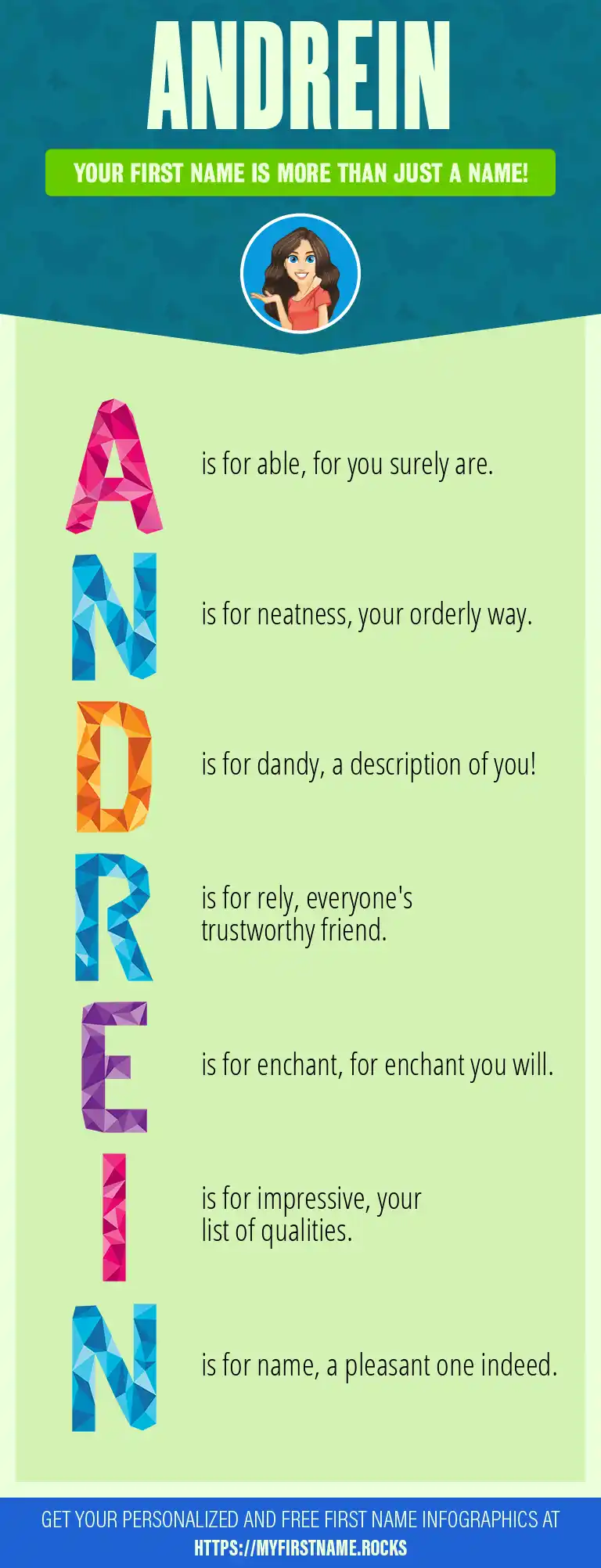 ANDREIN

YOUR FIRST NAME IS MORE THAN JUST A NAME!

A is for able, for you surely are.

N is for neatness, your orderly way.

D is for dandy, a description of you!

R is for rely, everyone's trustworthy friend.

E is for enchant, for enchant you will.

I is for impressive, your list of qualities.

N is for name, a pleasant one indeed.

GET YOUR PERSONALIZED AND FREE FIRST NAME INFOGRAPHICS AT HTTPS://MYFIRSTNAME.ROCKS