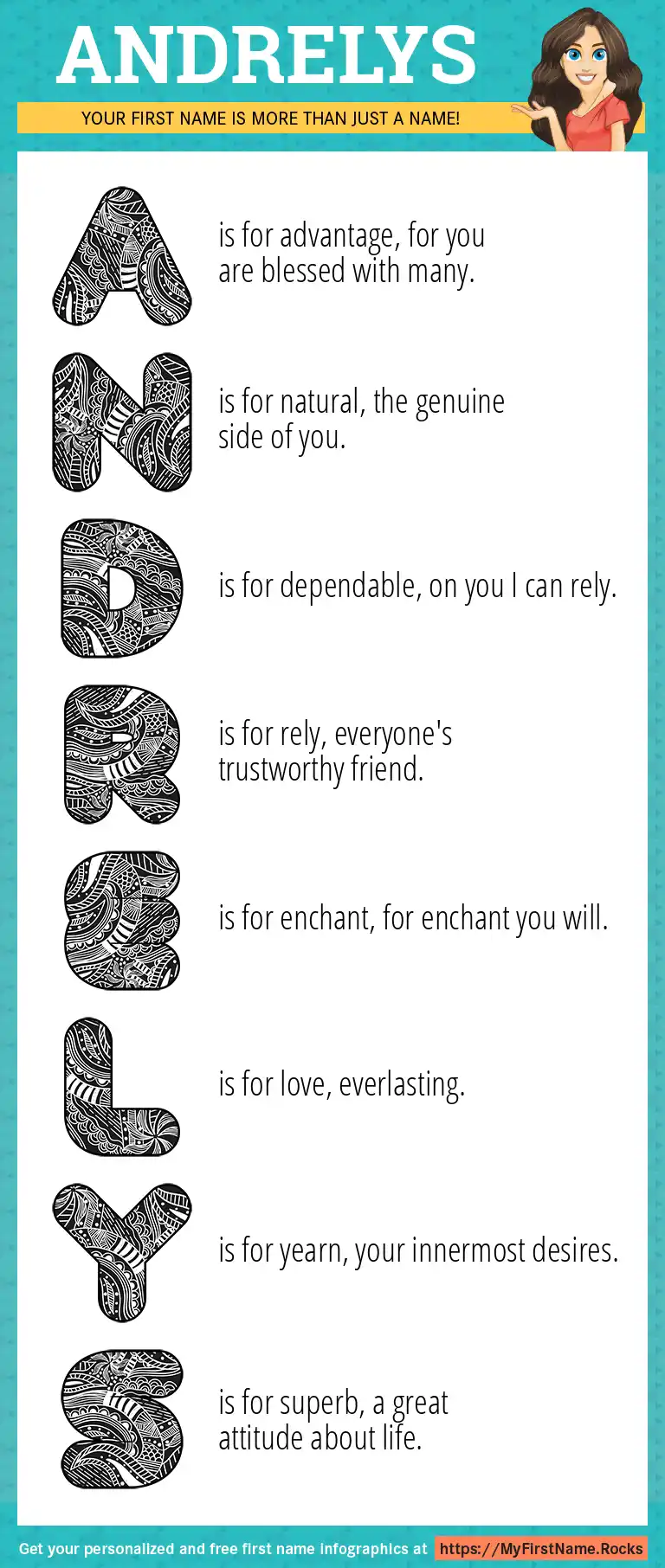 ANDRELYS

YOUR FIRST NAME IS MORE THAN JUST A NAME!

A is for advantage, for you are blessed with many.

N is for natural, the genuine side of you.

D is for dependable, on you I can rely.

R is for rely, everyone's trustworthy friend.

E is for enchant, for enchant you will.

L is for love, everlasting.

Y is for yearn, your innermost desires.

S is for superb, a great attitude about life.

Get your personalized and free first name infographics at https://MyFirstName.Rocks