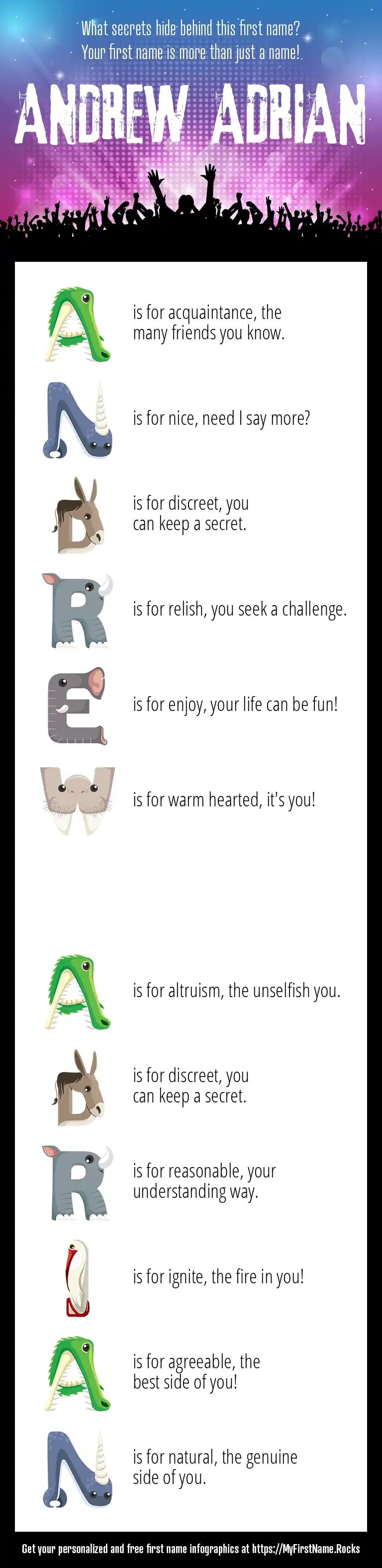 What secrets hide behind this first name?
Your first name is more than just a name!

ANDREW ADRIAN

A is for acquaintance, the many friends you know.

N is for nice, need I say more?

D is for discreet, you can keep a secret.

R is for relish, you seek a challenge.

E is for enjoy, your life can be fun!

W is for warm hearted, it's you!

A is for altruism, the unselfish you.

D is for discreet, you can keep a secret.

R is for reasonable, your understanding way.

I is for ignite, the fire in you!

A is for agreeable, the best side of you!

N is for natural, the genuine side of you.

Get your personalized and free first name infographics at https://MyFirstName.Rocks