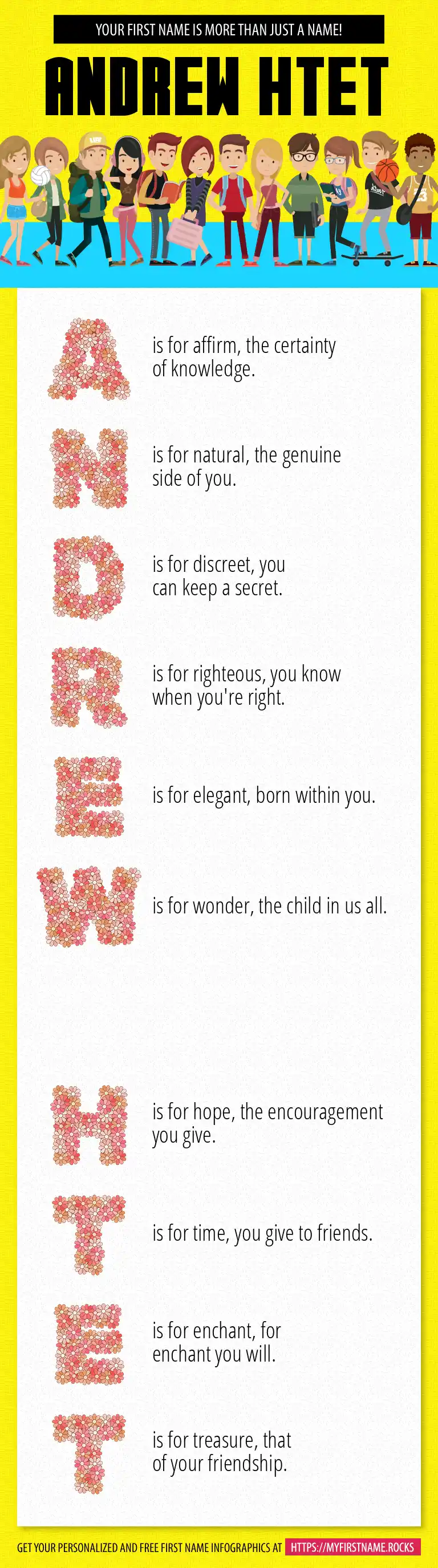 YOUR FIRST NAME IS MORE THAN JUST A NAME!

ANDREW HTET

A is for affirm, the certainty of knowledge.

N is for natural, the genuine side of you.

D is for discreet, you can keep a secret.

R is for righteous, you know when you're right.

E is for elegant, born within you.

W is for wonder, the child in us all.

H is for hope, the encouragement you give.

T is for time, you give to friends.

E is for enchant, for enchant you will.

T is for treasure, that of your friendship.

GET YOUR PERSONALIZED AND FREE FIRST NAME INFOGRAPHICS AT HTTPS://MYFIRSTNAME.ROCKS