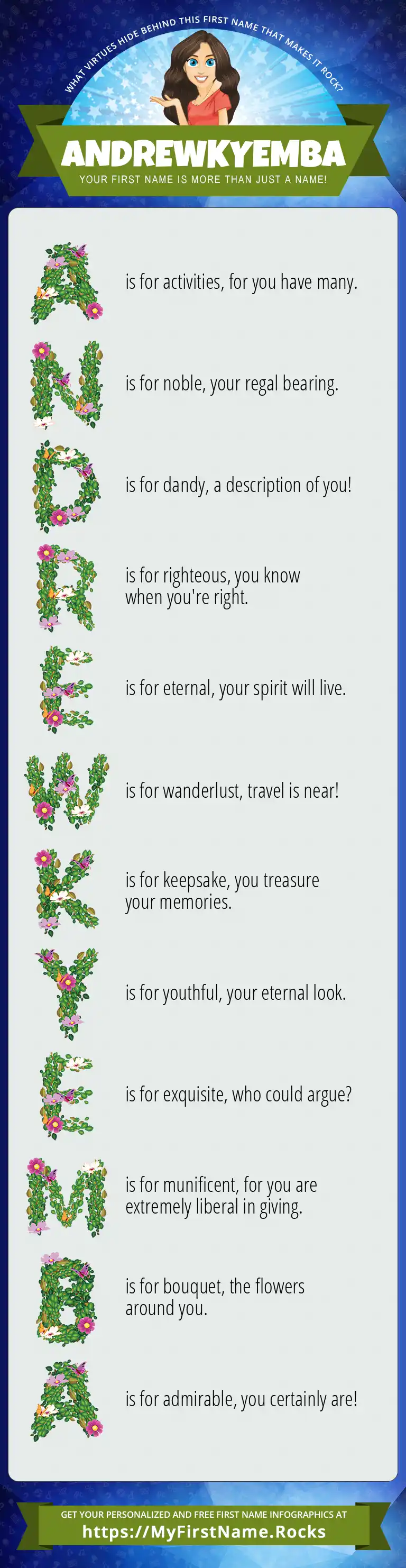 WHAT VIRTUES HIDE BEHIND THIS FIRST NAME THAT MAKES IT ROCK?

ANDREWKYEMBA

YOUR FIRST NAME IS MORE THAN JUST A NAME!

A is for activities, for you have many.

N is for noble, your regal bearing.

D is for dandy, a description of you!

R is for righteous, you know when you're right.

E is for eternal, your spirit will live.

W is for wanderlust, travel is near!

K is for keepsake, you treasure your memories.

Y is for youthful, your eternal look.

E is for exquisite, who could argue?

M is for munificent, for you are extremely liberal in giving.

B is for bouquet, the flowers around you.

A is for admirable, you certainly are!

GET YOUR PERSONALIZED AND FREE FIRST NAME INFOGRAPHICS AT

https://MyFirstName.Rocks