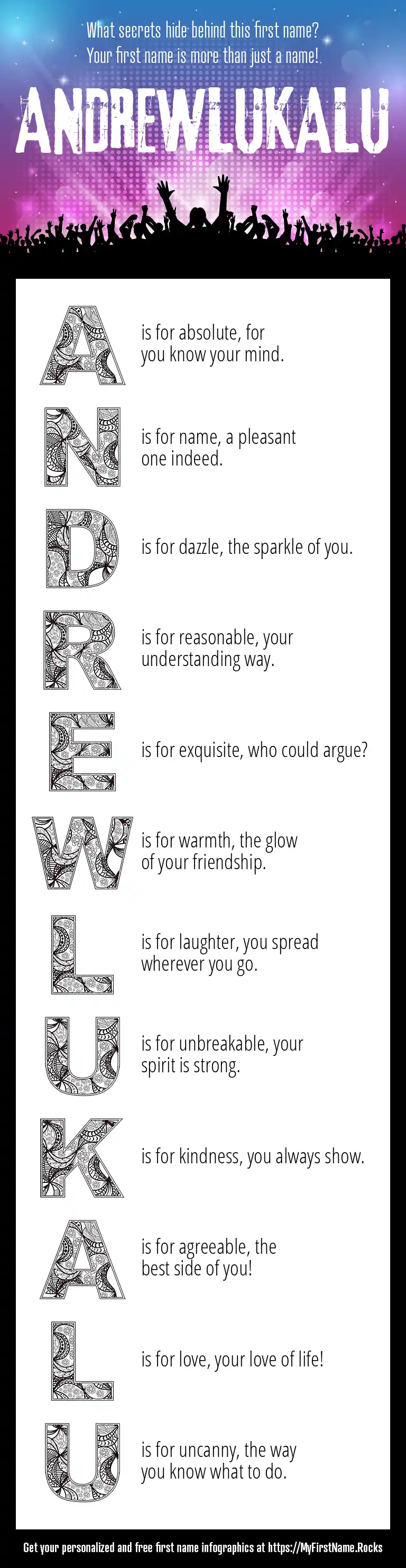 What secrets hide behind this first name?
Your first name is more than just a name!

ANDREWLUKALU

A is for absolute, for you know your mind.

N is for name, a pleasant one indeed.

D is for dazzle, the sparkle of you.

R is for reasonable, your understanding way.

E is for exquisite, who could argue?

W is for warmth, the glow of your friendship.

L is for laughter, you spread wherever you go.

U is for unbreakable, your spirit is strong.

K is for kindness, you always show.

A is for agreeable, the best side of you!

L is for love, your love of life!

U is for uncanny, the way you know what to do.

Get your personalized and free first name infographics at https://MyFirstName.Rocks