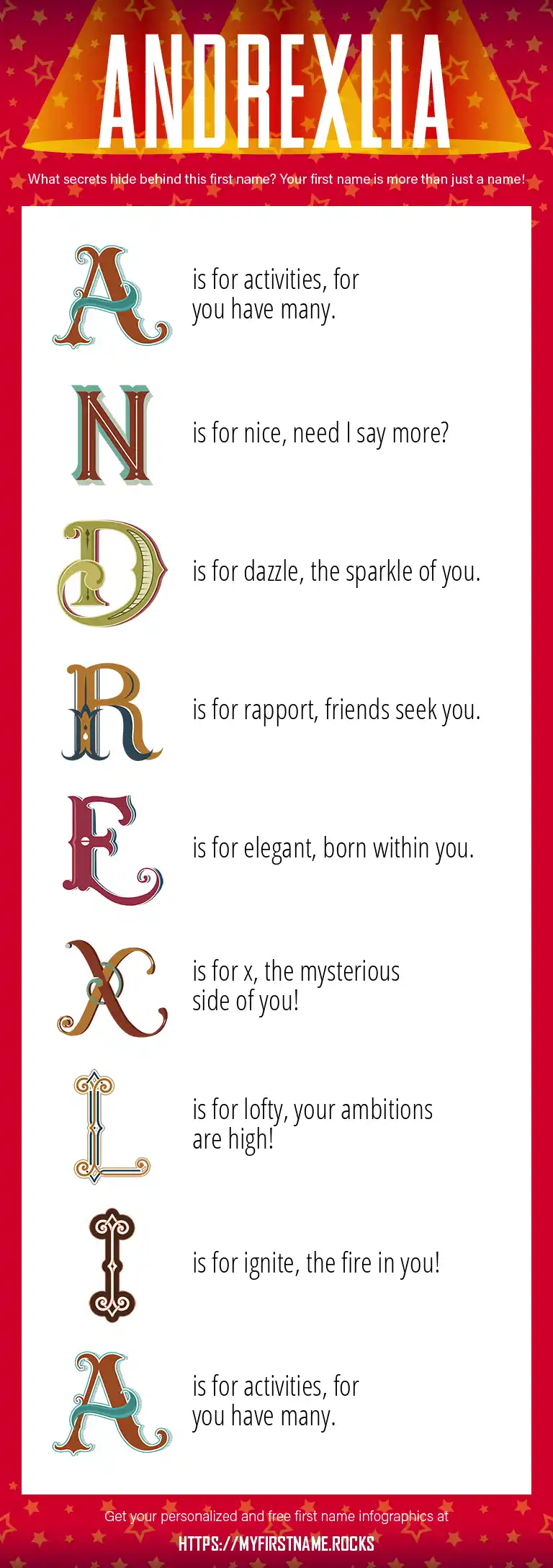 ANDREXLIA

What secrets hide behind this first name? Your first name is more than just a name!

A is for activities, for you have many.

N is for nice, need I say more?

D is for dazzle, the sparkle of you.

R is for rapport, friends seek you.

E is for elegant, born within you.

X is for x, the mysterious side of you!

L is for lofty, your ambitions are high!

I is for ignite, the fire in you!

A is for activities, for you have many.

Get your personalized and free first name infographics at
HTTPS://MYFIRSTNAME.ROCKS