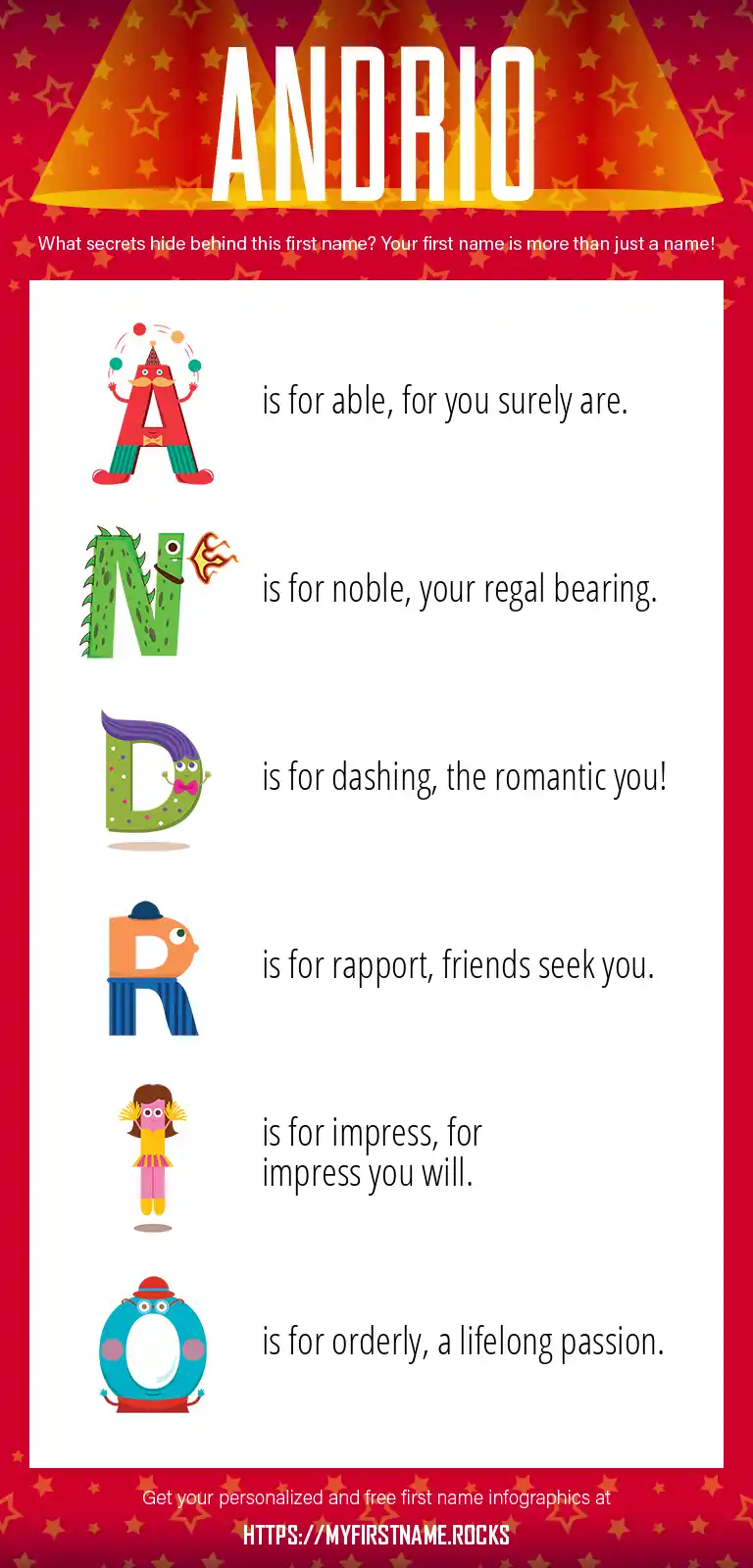 ANDRIO

What secrets hide behind this first name? Your first name is more than just a name!

A is for able, for you surely are.

N is for noble, your regal bearing.

D is for dashing, the romantic you!

R is for rapport, friends seek you.

I is for impress, for impress you will.

O is for orderly, a lifelong passion.

Get your personalized and free first name infographics at

HTTPS://MYFIRSTNAME.ROCKS