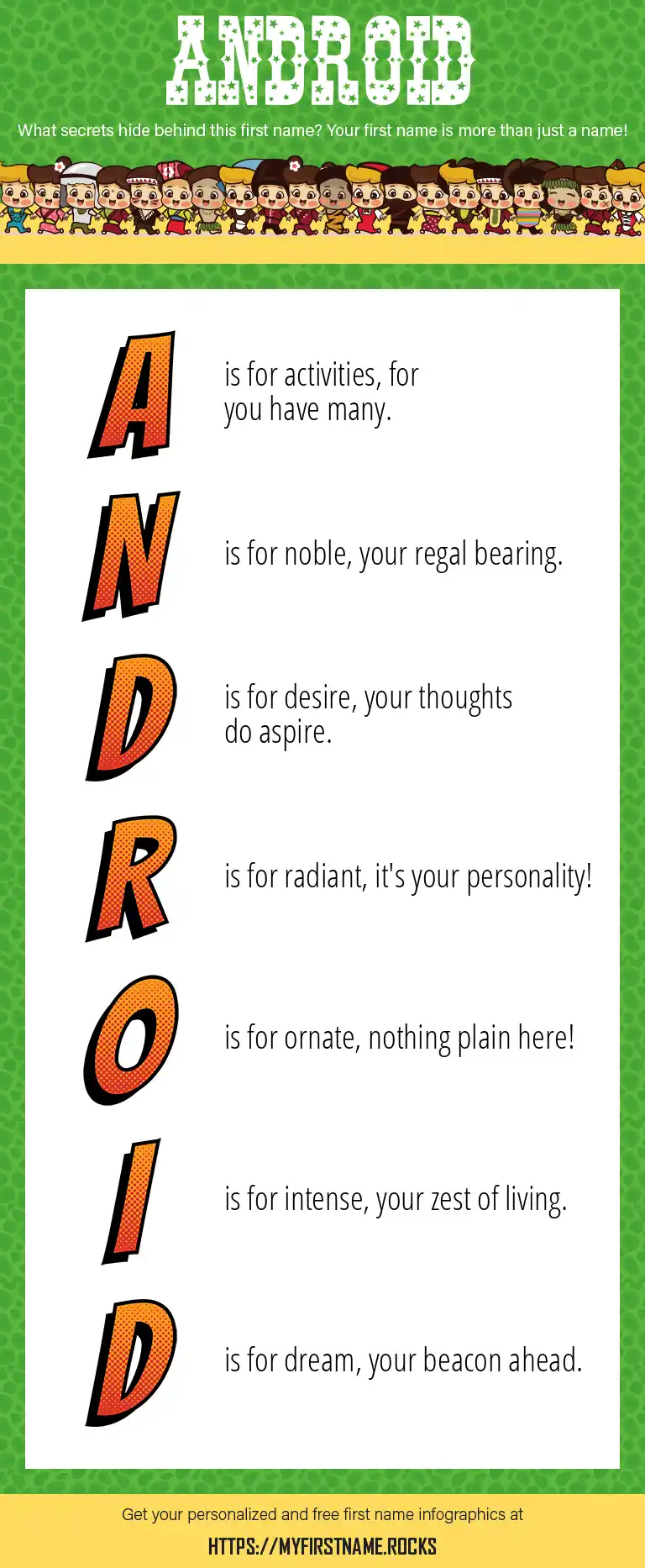 ANDROID

What secrets hide behind this first name? Your first name is more than just a name!

A is for activities, for you have many.

N is for noble, your regal bearing.

D is for desire, your thoughts do aspire.

R is for radiant, it's your personality!

O is for ornate, nothing plain here!

I is for intense, your zest of living.

D is for dream, your beacon ahead.

Get your personalized and free first name infographics at

HTTPS://MYFIRSTNAME.ROCKS