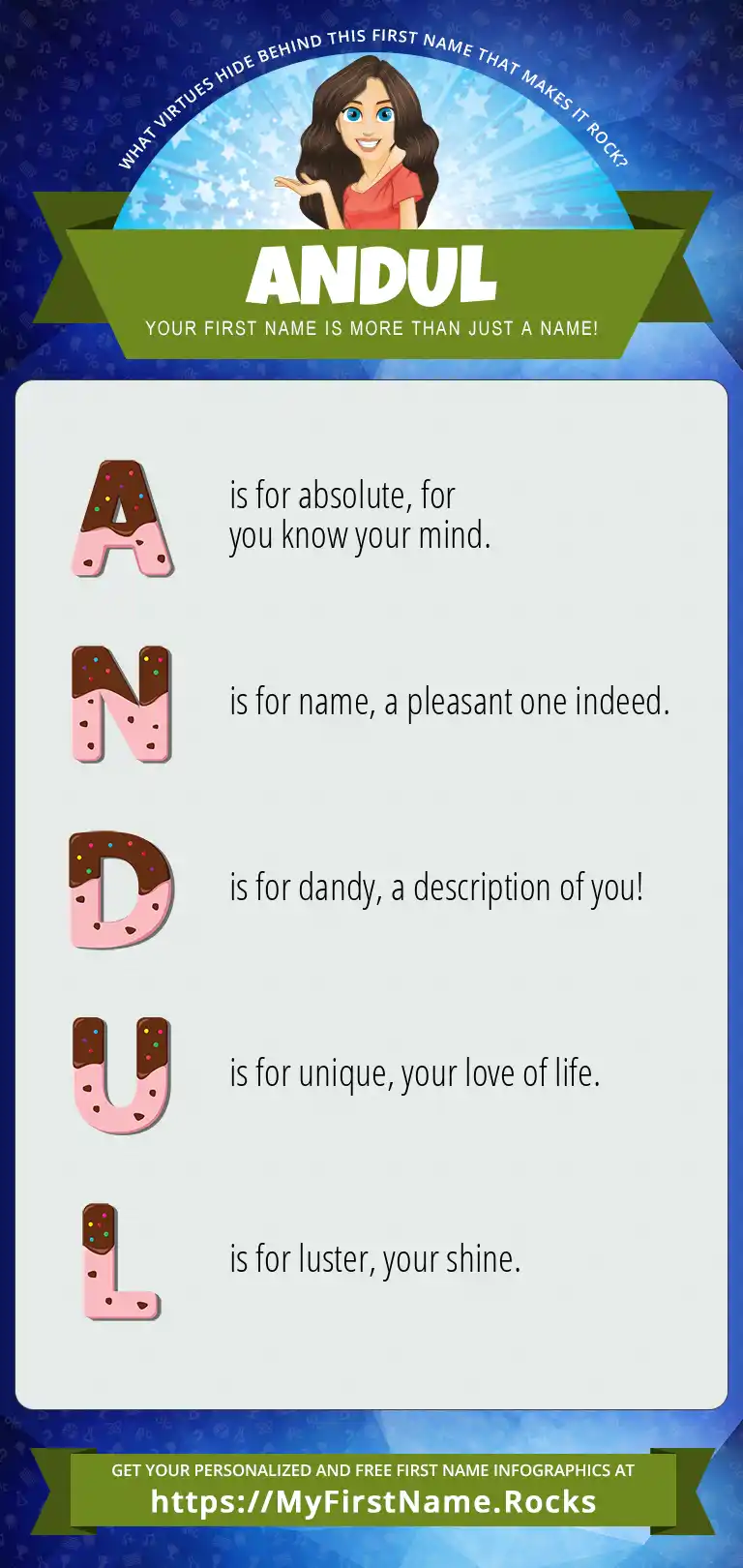 WHAT VIRTUES HIDE BEHIND THIS FIRST NAME THAT MAKES IT ROCK?

ANDUL

YOUR FIRST NAME IS MORE THAN JUST A NAME!

A is for absolute, for you know your mind.

N is for name, a pleasant one indeed.

D is for dandy, a description of you!

U is for unique, your love of life.

L is for luster, your shine.

GET YOUR PERSONALIZED AND FREE FIRST NAME INFOGRAPHICS AT
https://MyFirstName.Rocks