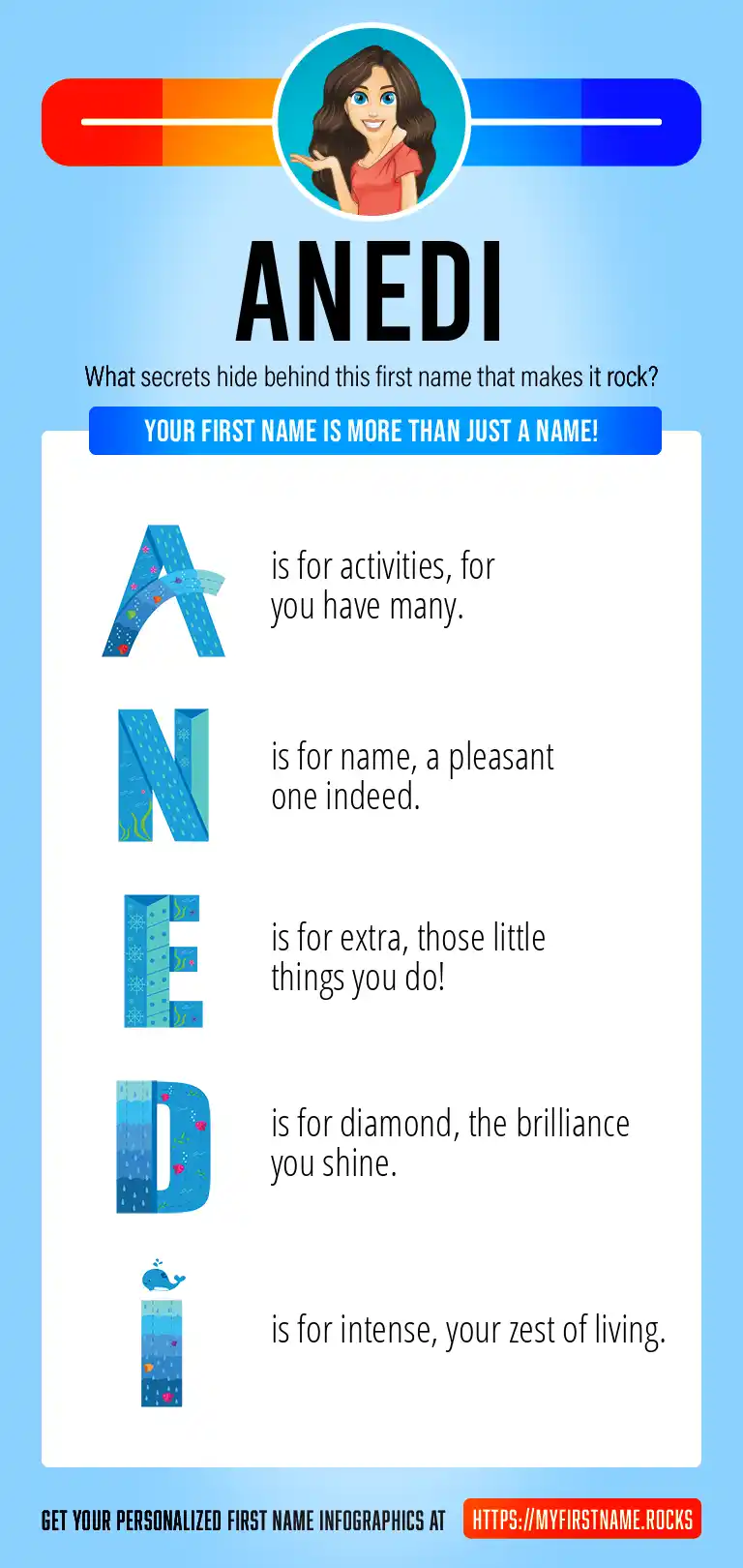 ANEDI

What secrets hide behind this first name that makes it rock?

YOUR FIRST NAME IS MORE THAN JUST A NAME!

A is for activities, for you have many.

N is for name, a pleasant one indeed.

E is for extra, those little things you do!

D is for diamond, the brilliance you shine.

I is for intense, your zest of living.

GET YOUR PERSONALIZED FIRST NAME INFOGRAPHICS AT HTTPS://MYFIRSTNAME.ROCKS