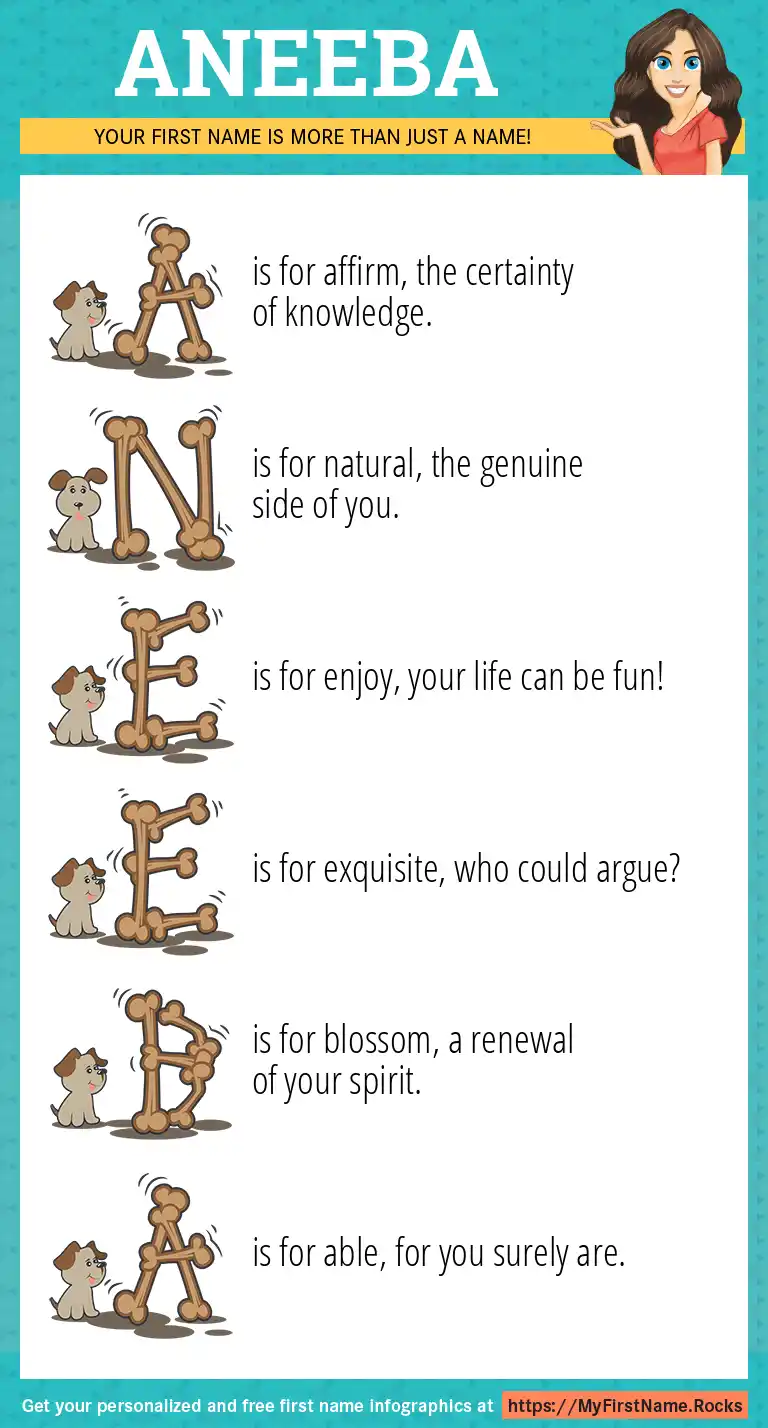 ANEEBA

YOUR FIRST NAME IS MORE THAN JUST A NAME!

A is for affirm, the certainty of knowledge.

N is for natural, the genuine side of you.

E is for enjoy, your life can be fun!

E is for exquisite, who could argue?

B is for blossom, a renewal of your spirit.

A is for able, for you surely are.

Get your personalized and free first name infographics at https://MyFirstName.Rocks