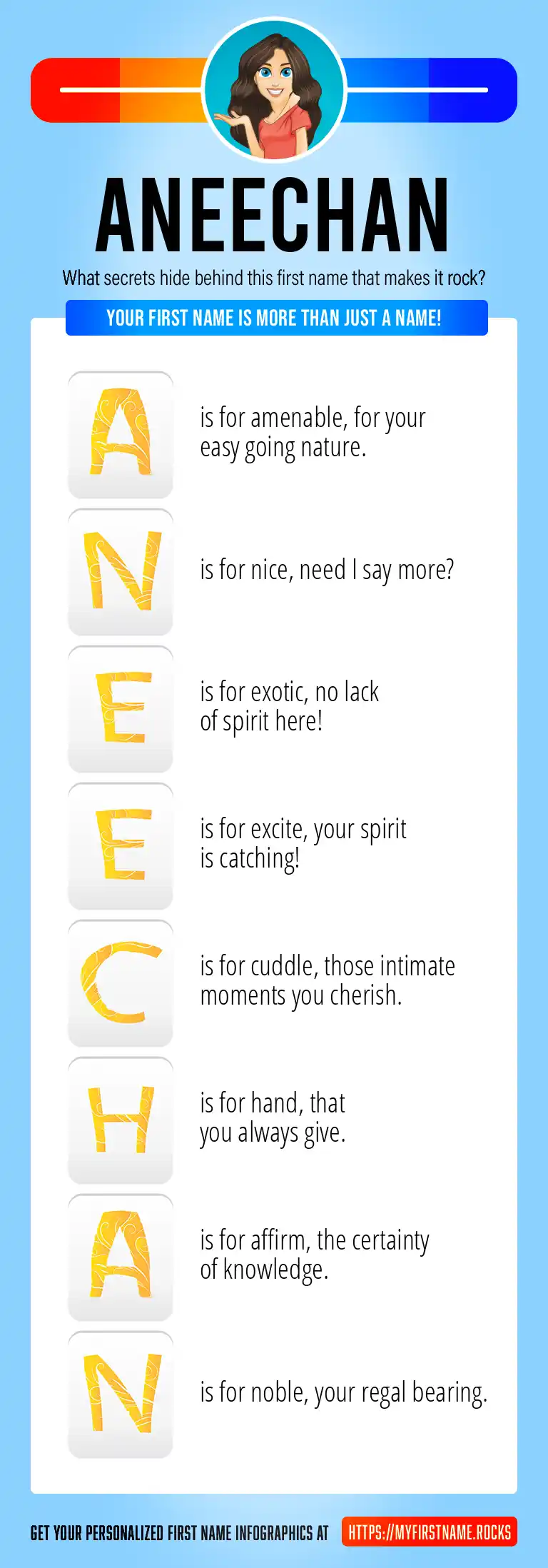 ANEECHAN

What secrets hide behind this first name that makes it rock?

YOUR FIRST NAME IS MORE THAN JUST A NAME!

A is for amenable, for your easy going nature.

N is for nice, need I say more?

E is for exotic, no lack of spirit here!

E is for excite, your spirit is catching!

C is for cuddle, those intimate moments you cherish.

H is for hand, that you always give.

A is for affirm, the certainty of knowledge.

N is for noble, your regal bearing.

GET YOUR PERSONALIZED FIRST NAME INFOGRAPHICS AT HTTPS://MYFIRSTNAME.ROCKS