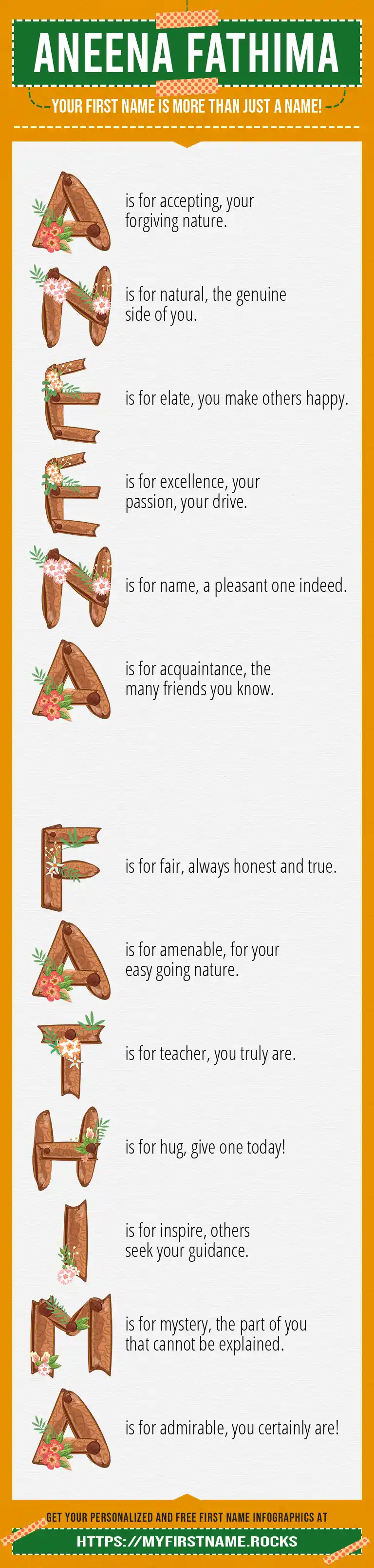 ANEENA FATHIMA

YOUR FIRST NAME IS MORE THAN JUST A NAME!

A is for accepting, your forgiving nature.

N is for natural, the genuine side of you.

E is for elate, you make others happy.

E is for excellence, your passion, your drive.

N is for name, a pleasant one indeed.

A is for acquaintance, the many friends you know.

F is for fair, always honest and true.

A is for amenable, for your easy going nature.

T is for teacher, you truly are.

H is for hug, give one today!

I is for inspire, others seek your guidance.

M is for mystery, the part of you that cannot be explained.

A is for admirable, you certainly are!

GET YOUR PERSONALIZED AND FREE FIRST NAME INFOGRAPHICS AT

HTTPS://MYFIRSTNAME.ROCKS