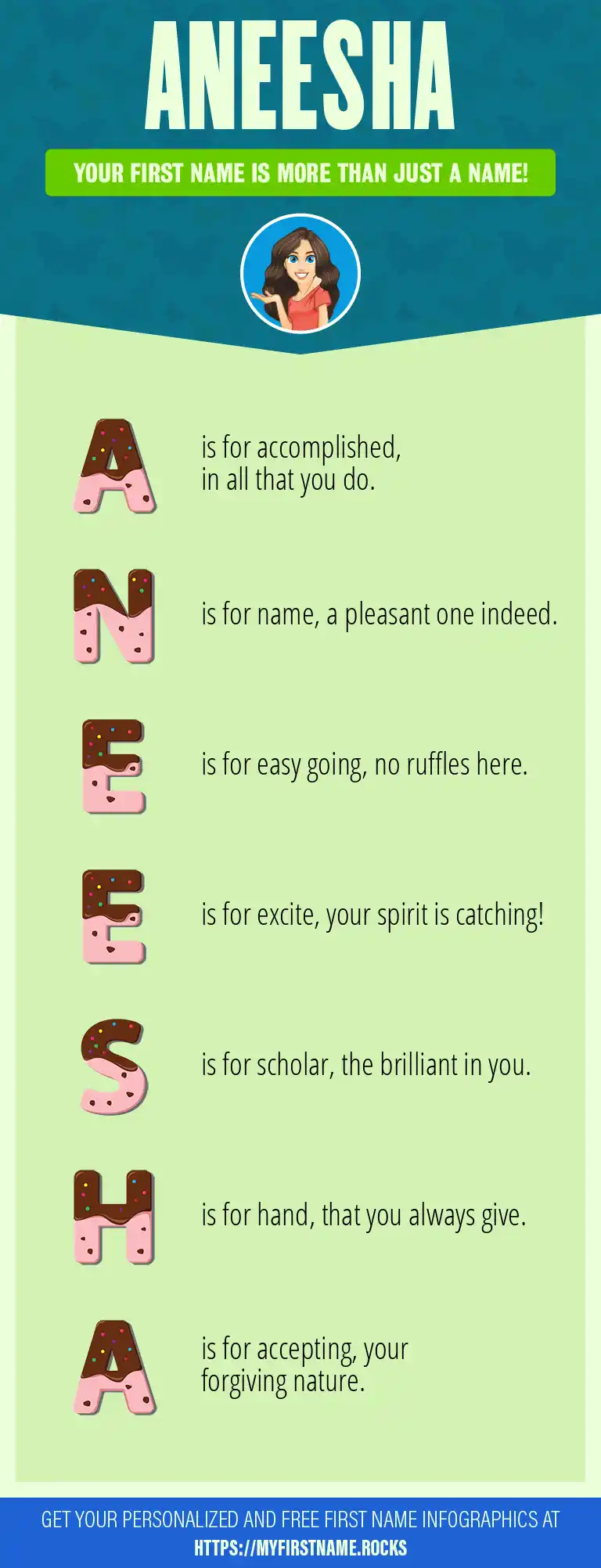 ANEESHA

YOUR FIRST NAME IS MORE THAN JUST A NAME!

A is for accomplished, in all that you do.

N is for name, a pleasant one indeed.

E is for easy going, no ruffles here.

E is for excite, your spirit is catching!

S is for scholar, the brilliant in you.

H is for hand, that you always give.

A is for accepting, your forgiving nature.

GET YOUR PERSONALIZED AND FREE FIRST NAME INFOGRAPHICS AT HTTPS://MYFIRSTNAME.ROCKS