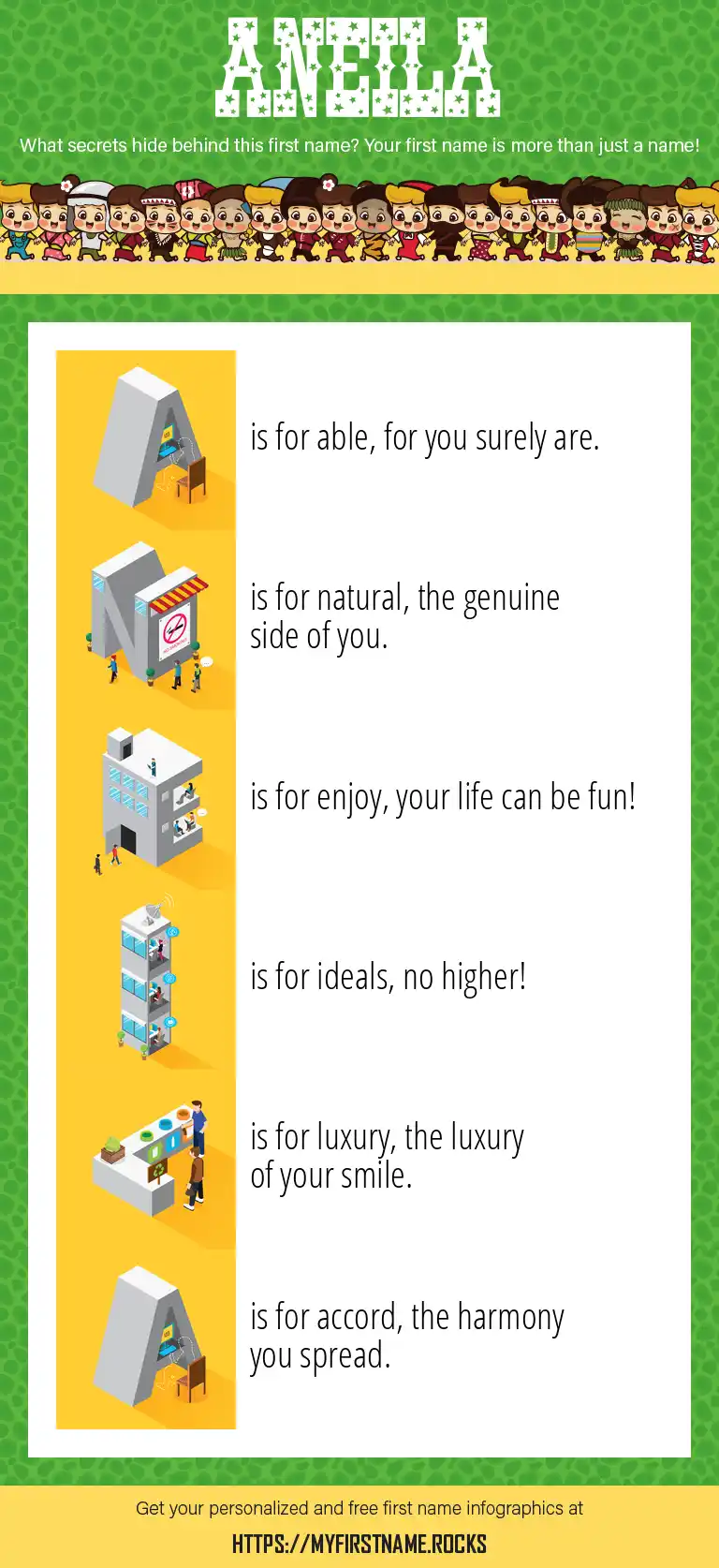 ANEILA

What secrets hide behind this first name? Your first name is more than just a name!

A is for able, for you surely are.

N is for natural, the genuine side of you.

E is for enjoy, your life can be fun!

I is for ideals, no higher!

L is for luxury, the luxury of your smile.

A is for accord, the harmony you spread.

Get your personalized and free first name infographics at

HTTPS://MYFIRSTNAME.ROCKS