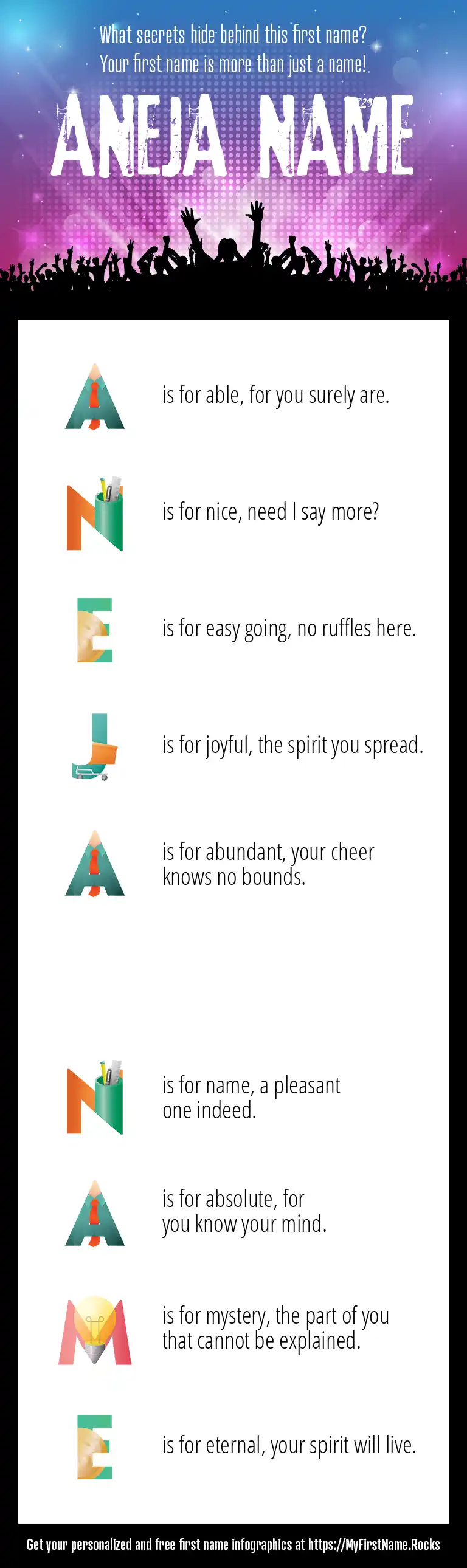 What secrets hide behind this first name?
Your first name is more than just a name!

ANEJA NAME

A is for able, for you surely are.

N is for nice, need I say more?

E is for easy going, no ruffles here.

J is for joyful, the spirit you spread.

A is for abundant, your cheer knows no bounds.

N is for name, a pleasant one indeed.

A is for absolute, for you know your mind.

M is for mystery, the part of you that cannot be explained.

E is for eternal, your spirit will live.

Get your personalized and free first name infographics at https://MyFirstName.Rocks