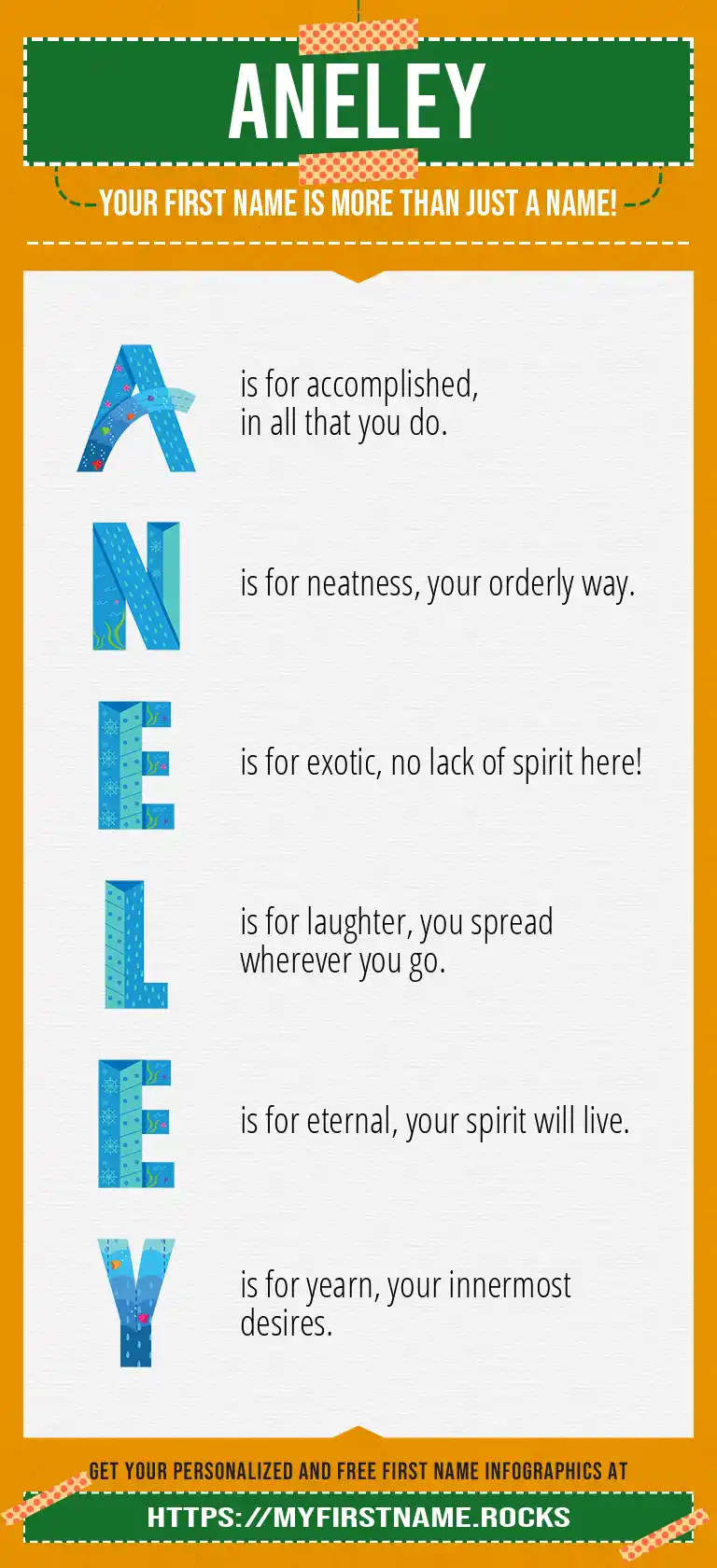 ANELEY

YOUR FIRST NAME IS MORE THAN JUST A NAME!

A is for accomplished, in all that you do.

N is for neatness, your orderly way.

E is for exotic, no lack of spirit here!

L is for laughter, you spread wherever you go.

E is for eternal, your spirit will live.

Y is for yearn, your innermost desires.

GET YOUR PERSONALIZED AND FREE FIRST NAME INFOGRAPHICS AT

HTTPS://MYFIRSTNAME.ROCKS