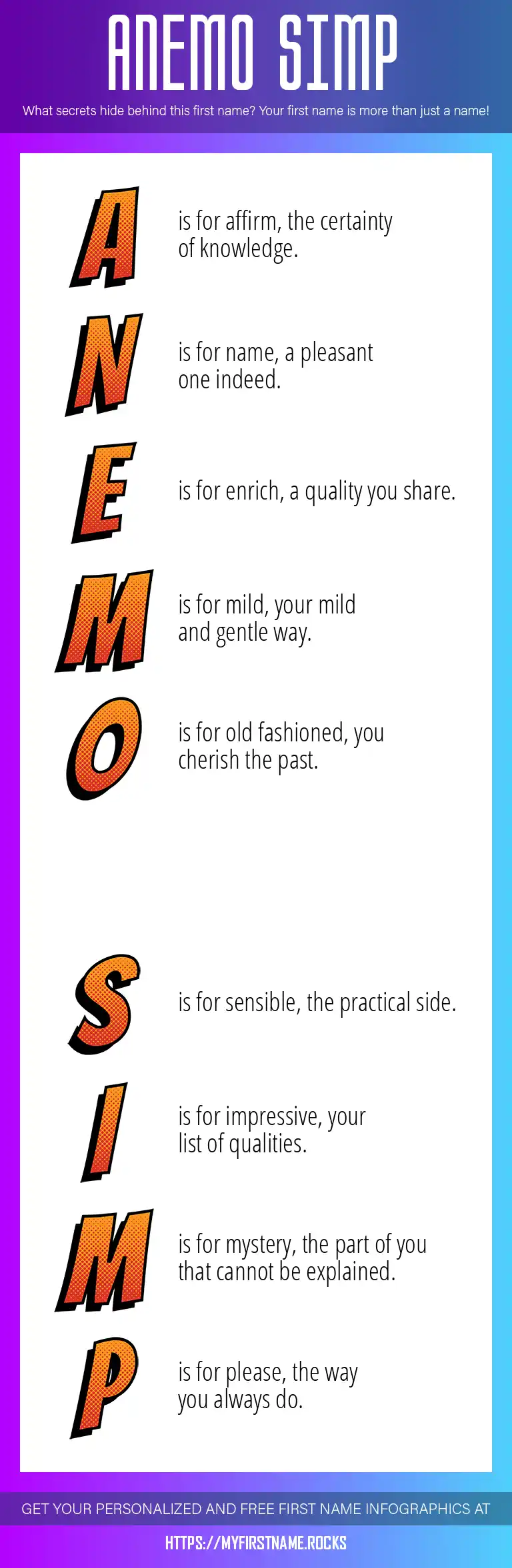 ANEMO SIMP

What secrets hide behind this first name? Your first name is more than just a name!

A is for affirm, the certainty of knowledge.

N is for name, a pleasant one indeed.

E is for enrich, a quality you share.

M is for mild, your mild and gentle way.

O is for old fashioned, you cherish the past.

S is for sensible, the practical side.

I is for impressive, your list of qualities.

M is for mystery, the part of you that cannot be explained.

P is for please, the way you always do.

GET YOUR PERSONALIZED AND FREE FIRST NAME INFOGRAPHICS AT

HTTPS://MYFIRSTNAME.ROCKS