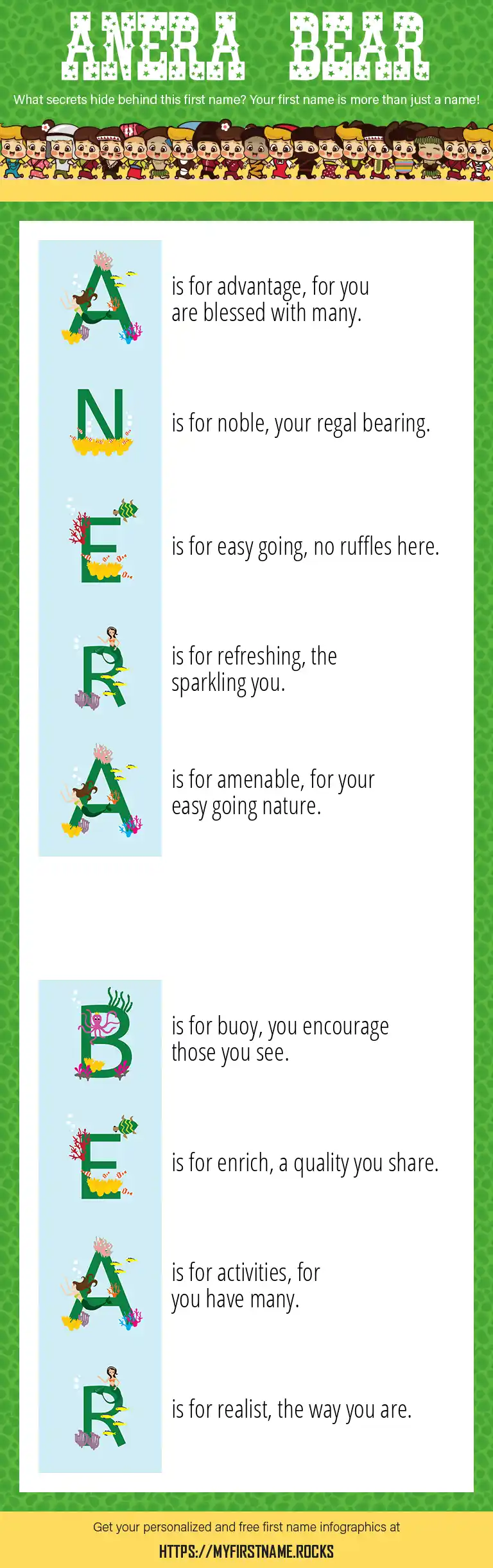 ANERA BEAR

What secrets hide behind this first name? Your first name is more than just a name!

A is for advantage, for you are blessed with many.

N is for noble, your regal bearing.

E is for easy going, no ruffles here.

R is for refreshing, the sparkling you.

A is for amenable, for your easy going nature.

B is for buoy, you encourage those you see.

E is for enrich, a quality you share.

A is for activities, for you have many.

R is for realist, the way you are.

Get your personalized and free first name infographics at

HTTPS://MYFIRSTNAME.ROCKS