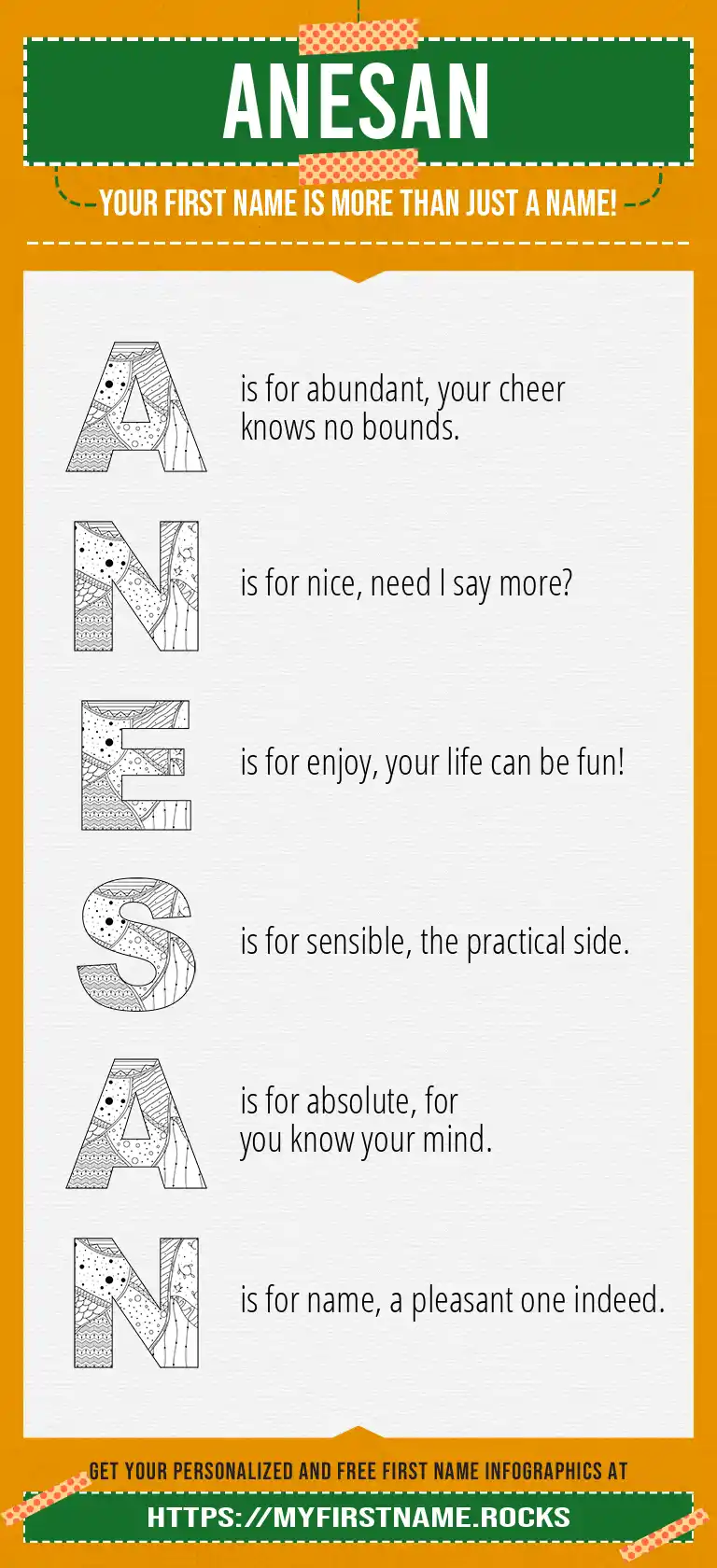 ANESAN

YOUR FIRST NAME IS MORE THAN JUST A NAME!

A is for abundant, your cheer knows no bounds.

N is for nice, need I say more?

E is for enjoy, your life can be fun!

S is for sensible, the practical side.

A is for absolute, for you know your mind.

N is for name, a pleasant one indeed.

GET YOUR PERSONALIZED AND FREE FIRST NAME INFOGRAPHICS AT

HTTPS://MYFIRSTNAME.ROCKS