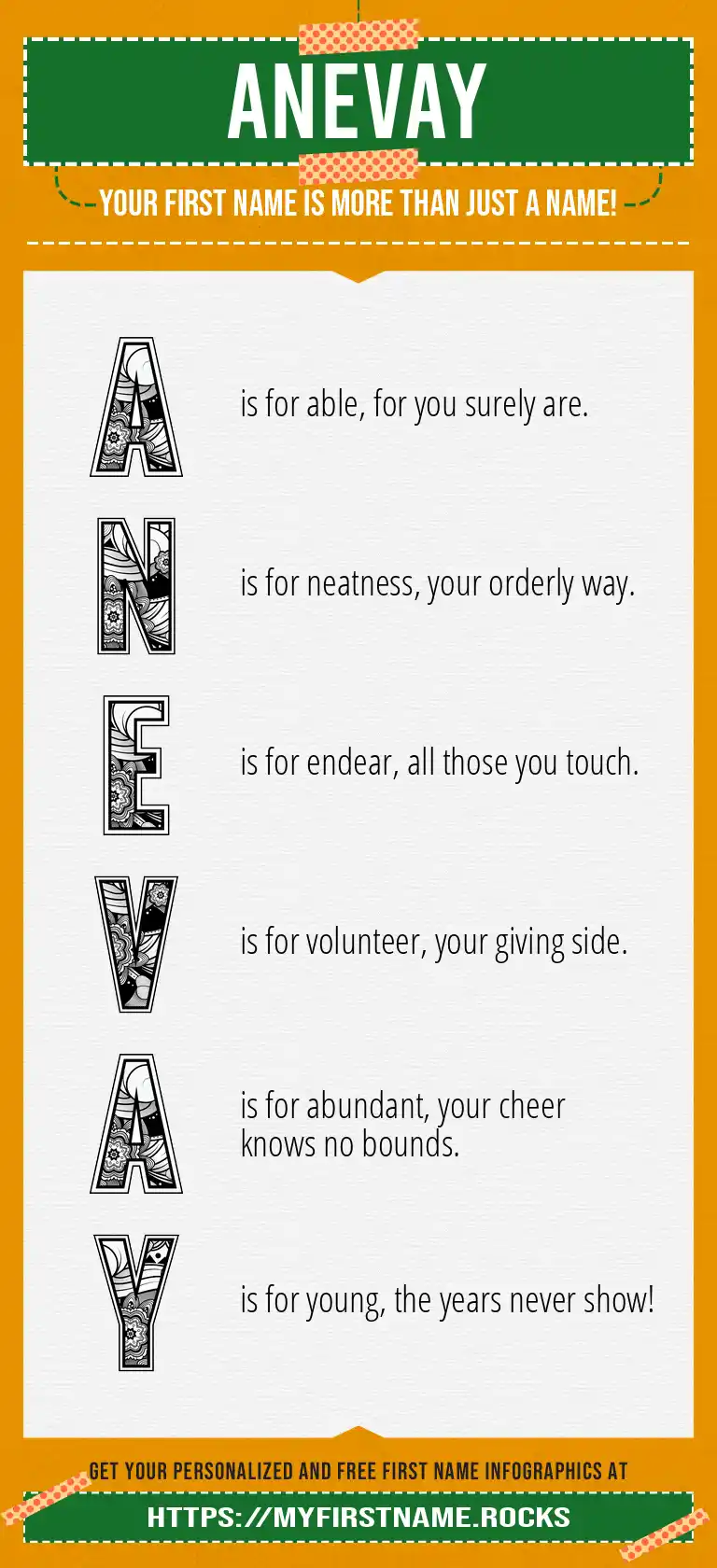 ANEVAY

YOUR FIRST NAME IS MORE THAN JUST A NAME!

A is for able, for you surely are.

N is for neatness, your orderly way.

E is for endear, all those you touch.

V is for volunteer, your giving side.

A is for abundant, your cheer knows no bounds.

Y is for young, the years never show!

GET YOUR PERSONALIZED AND FREE FIRST NAME INFOGRAPHICS AT

HTTPS://MYFIRSTNAME.ROCKS