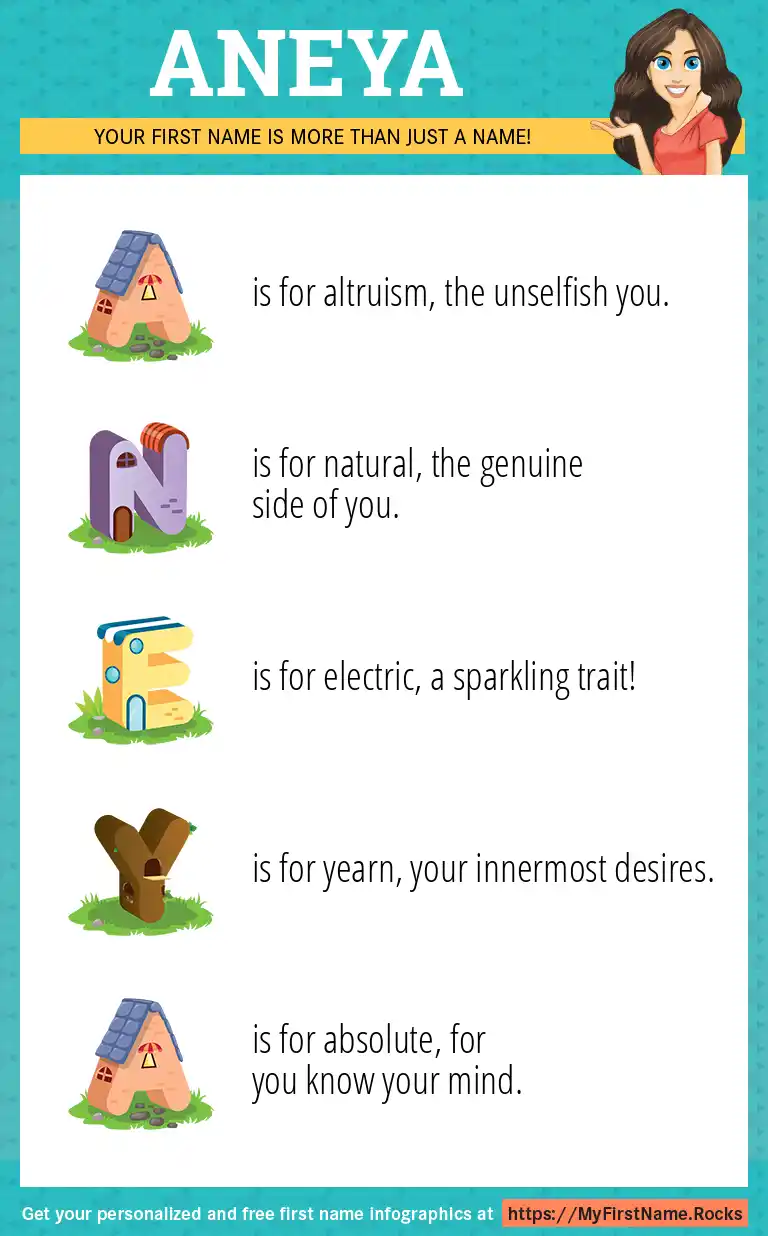 ANEYA

YOUR FIRST NAME IS MORE THAN JUST A NAME!

A is for altruism, the unselfish you.

N is for natural, the genuine side of you.

E is for electric, a sparkling trait!

Y is for yearn, your innermost desires.

A is for absolute, for you know your mind.

Get your personalized and free first name infographics at https://MyFirstName.Rocks