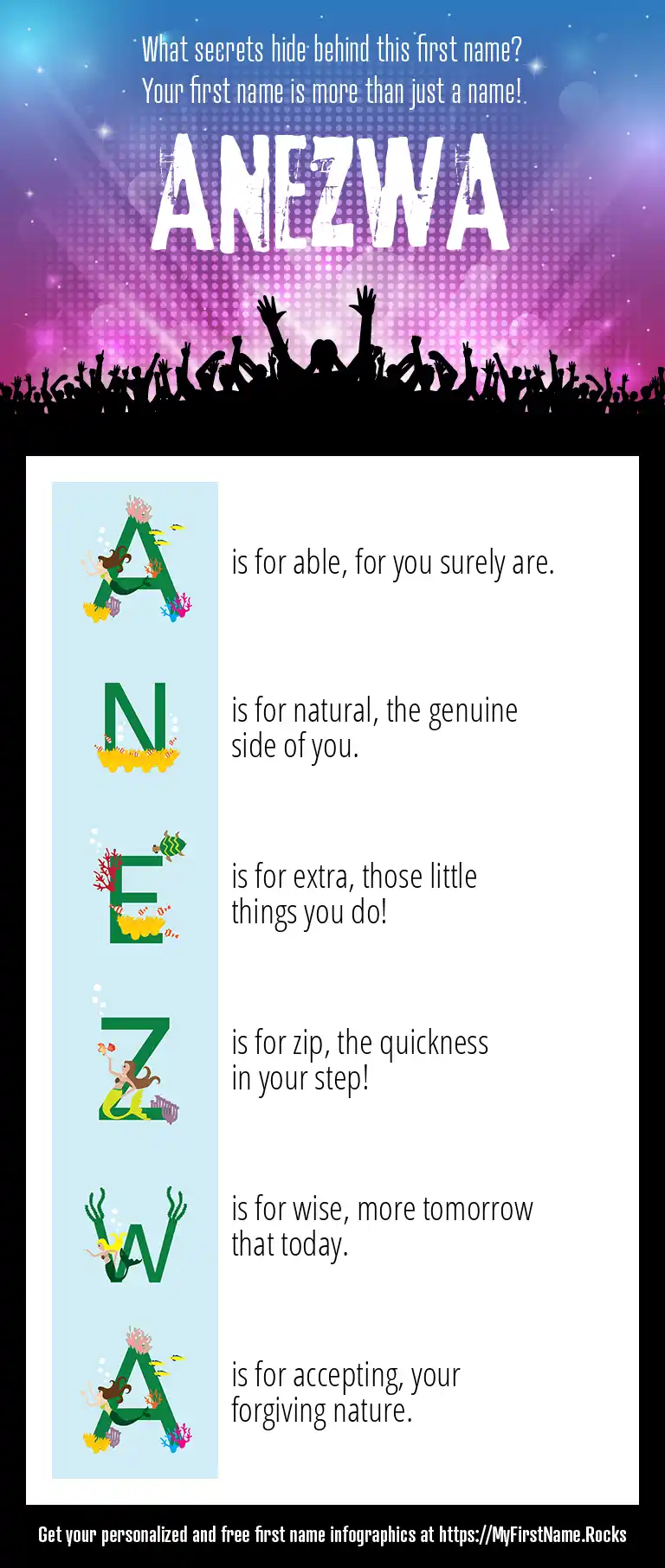 What secrets hide behind this first name?
Your first name is more than just a name!

ANEZWA

A is for able, for you surely are.

N is for natural, the genuine side of you.

E is for extra, those little things you do!

Z is for zip, the quickness in your step!

W is for wise, more tomorrow that today.

A is for accepting, your forgiving nature.

Get your personalized and free first name infographics at https://MyFirstName.Rocks