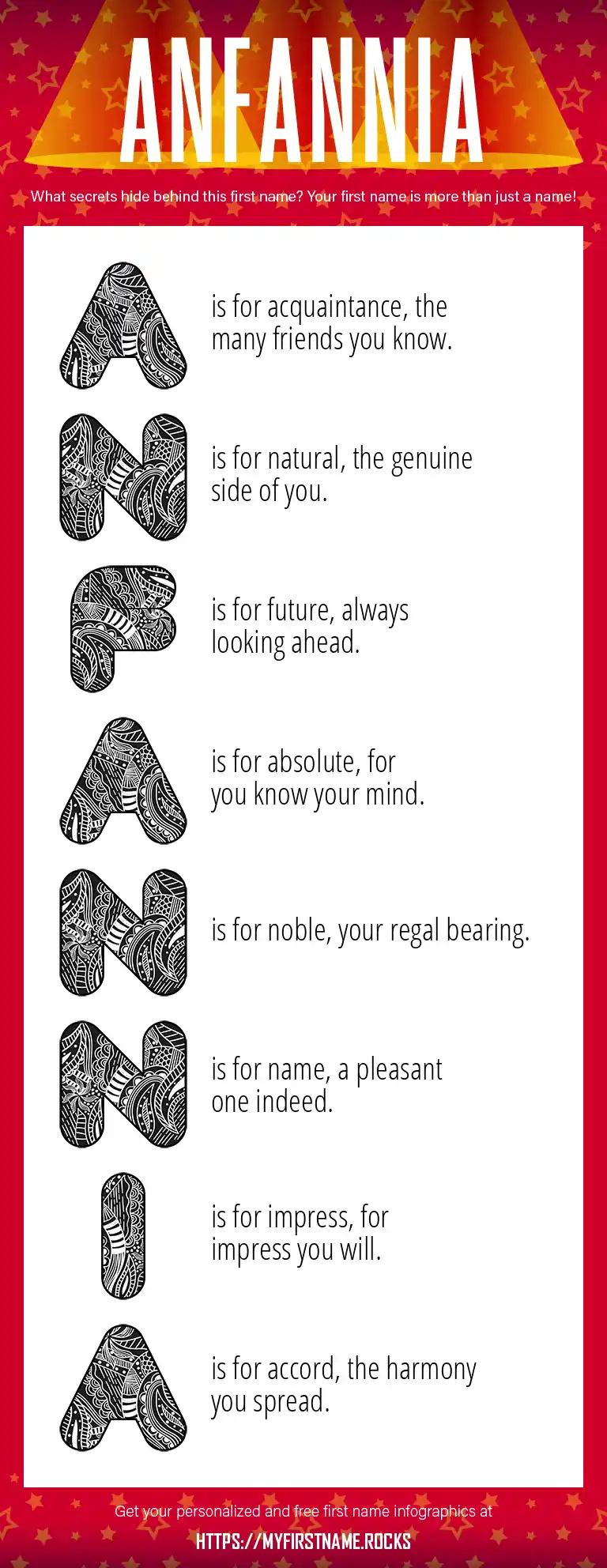 ANFANNIA

What secrets hide behind this first name? Your first name is more than just a name!

A is for acquaintance, the many friends you know.

N is for natural, the genuine side of you.

F is for future, always looking ahead.

A is for absolute, for you know your mind.

N is for noble, your regal bearing.

N is for name, a pleasant one indeed.

I is for impress, for impress you will.

A is for accord, the harmony you spread.

Get your personalized and free first name infographics at

HTTPS://MYFIRSTNAME.ROCKS