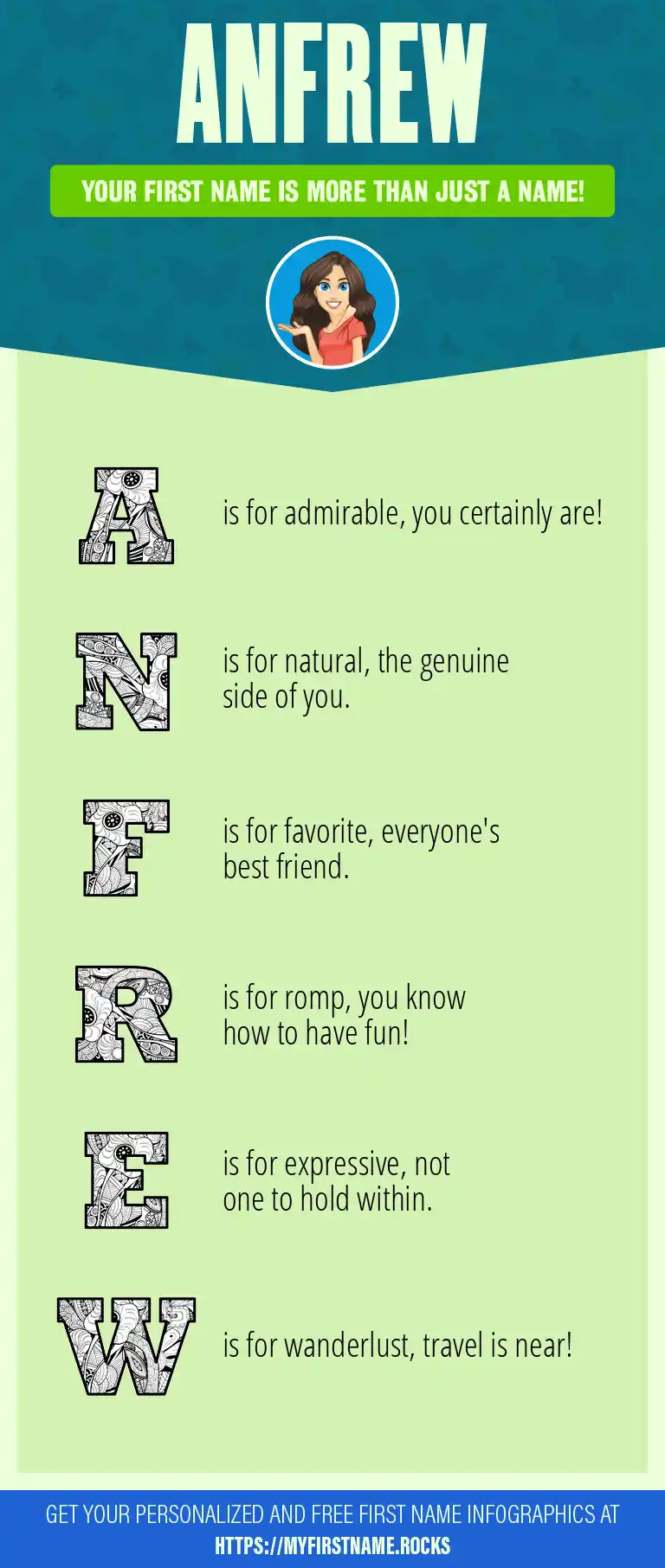 ANFREW

YOUR FIRST NAME IS MORE THAN JUST A NAME!

A is for admirable, you certainly are!

N is for natural, the genuine side of you.

F is for favorite, everyone's best friend.

R is for romp, you know how to have fun!

E is for expressive, not one to hold within.

W is for wanderlust, travel is near!

GET YOUR PERSONALIZED AND FREE FIRST NAME INFOGRAPHICS AT HTTPS://MYFIRSTNAME.ROCKS