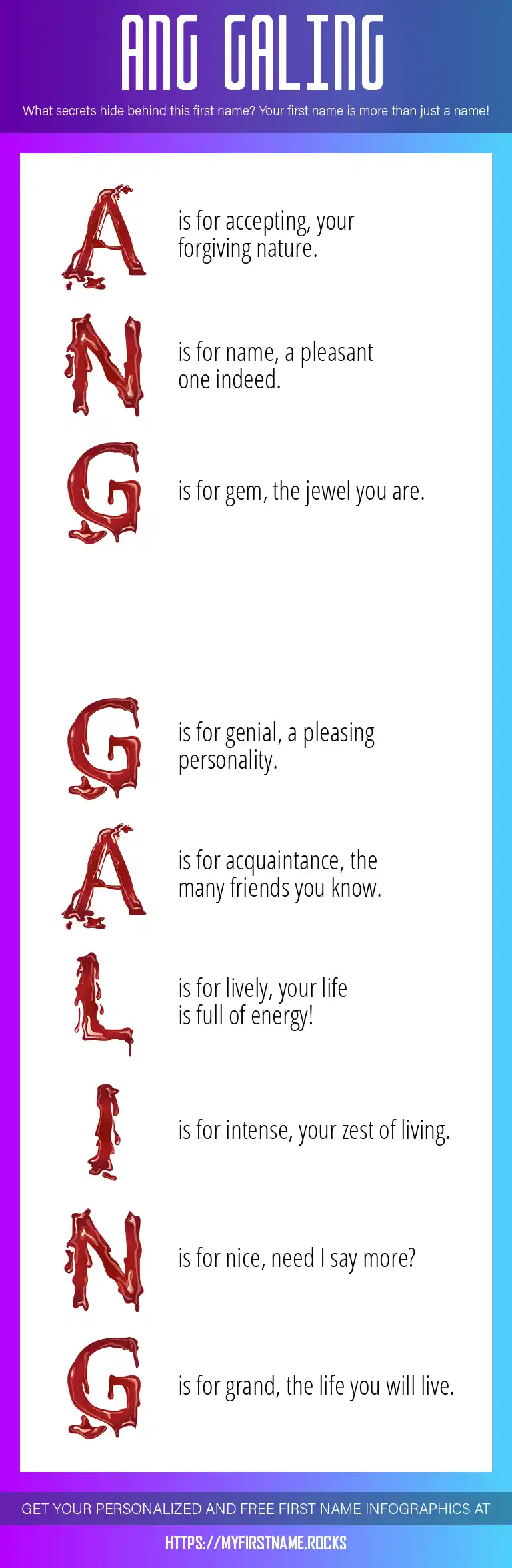 ANG GALING

What secrets hide behind this first name? Your first name is more than just a name!

A is for accepting, your forgiving nature.

N is for name, a pleasant one indeed.

G is for gem, the jewel you are.

G is for genial, a pleasing personality.

A is for acquaintance, the many friends you know.

L is for lively, your life is full of energy!

I is for intense, your zest of living.

N is for nice, need I say more?

G is for grand, the life you will live.

GET YOUR PERSONALIZED AND FREE FIRST NAME INFOGRAPHICS AT

HTTPS://MYFIRSTNAME.ROCKS