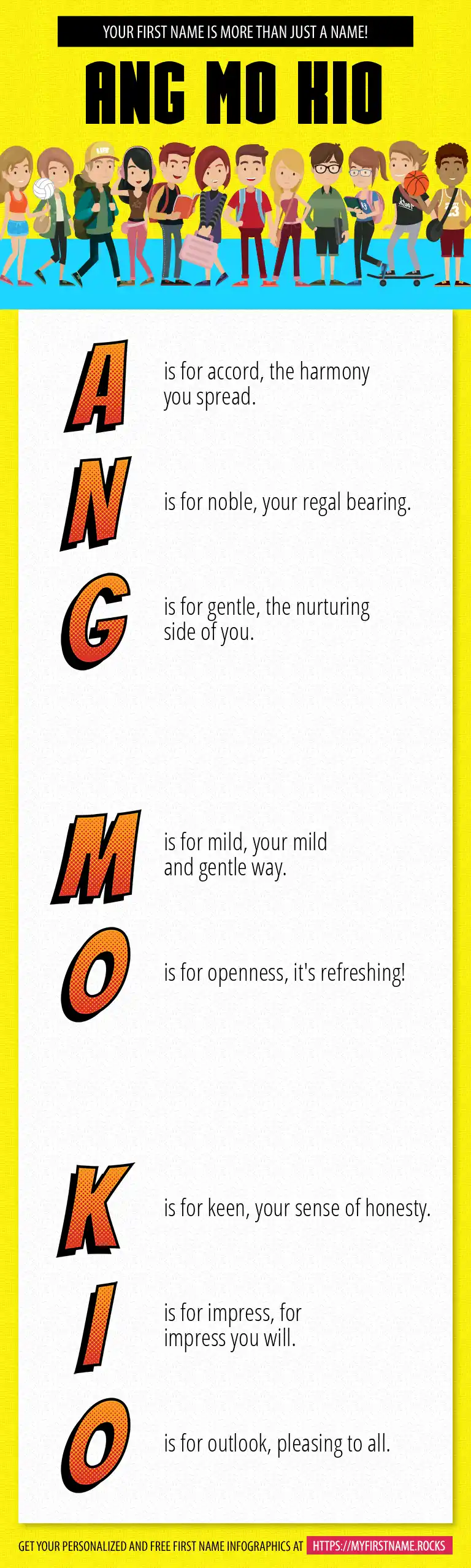 YOUR FIRST NAME IS MORE THAN JUST A NAME!

ANG MO KIO

A is for accord, the harmony you spread.

N is for noble, your regal bearing.

G is for gentle, the nurturing side of you.

M is for mild, your mild and gentle way.

O is for openness, it's refreshing!

K is for keen, your sense of honesty.

I is for impress, for impress you will.

O is for outlook, pleasing to all.

GET YOUR PERSONALIZED AND FREE FIRST NAME INFOGRAPHICS AT HTTPS://MYFIRSTNAME.ROCKS