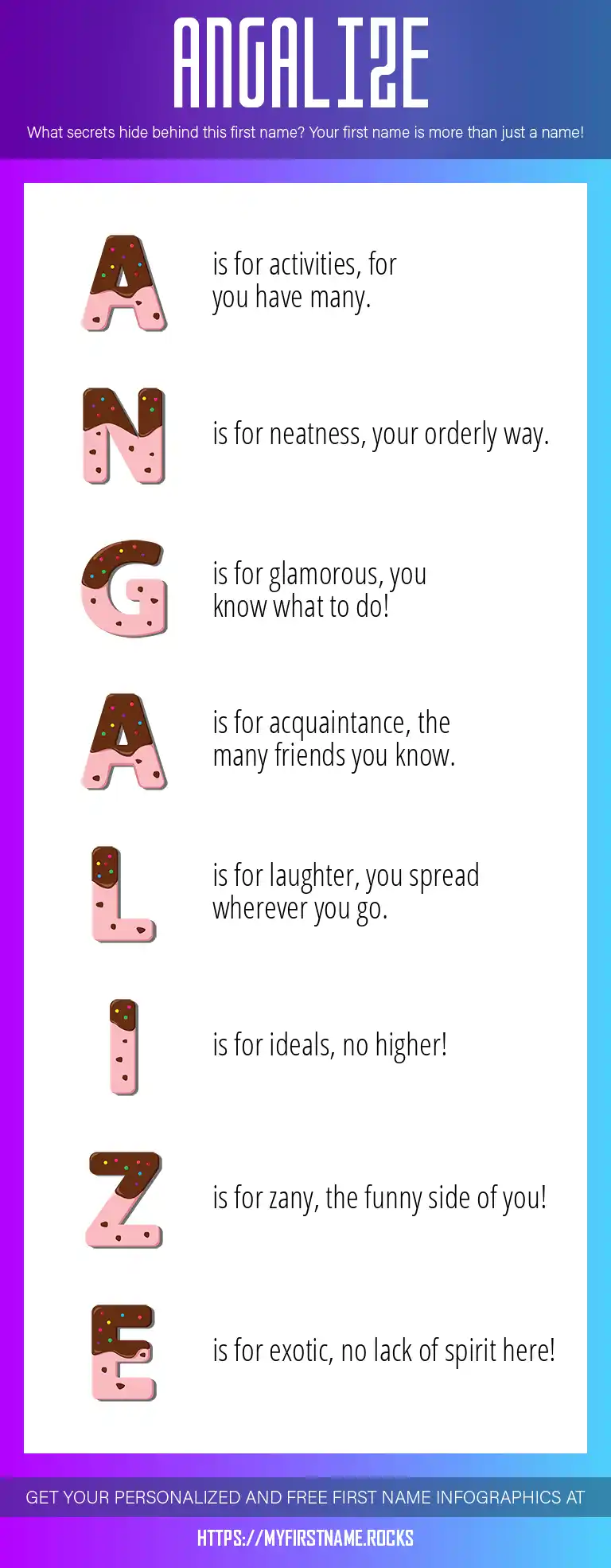 ANGALIZE

What secrets hide behind this first name? Your first name is more than just a name!

A is for activities, for you have many.

N is for neatness, your orderly way.

G is for glamorous, you know what to do!

A is for acquaintance, the many friends you know.

L is for laughter, you spread wherever you go.

I is for ideals, no higher!

Z is for zany, the funny side of you!

E is for exotic, no lack of spirit here!

GET YOUR PERSONALIZED AND FREE FIRST NAME INFOGRAPHICS AT

HTTPS://MYFIRSTNAME.ROCKS