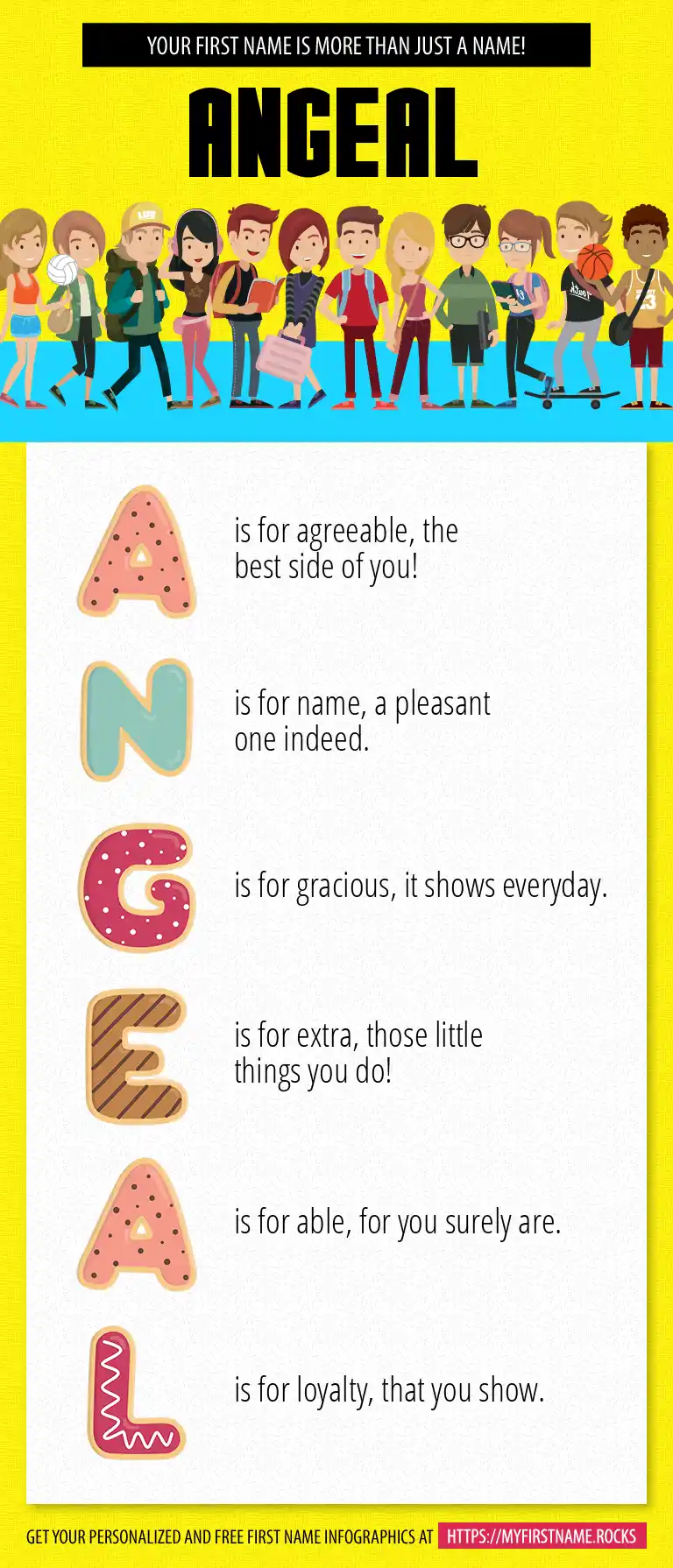 YOUR FIRST NAME IS MORE THAN JUST A NAME!

ANGEAL

A is for agreeable, the best side of you!

N is for name, a pleasant one indeed.

G is for gracious, it shows everyday.

E is for extra, those little things you do!

A is for able, for you surely are.

L is for loyalty, that you show.

GET YOUR PERSONALIZED AND FREE FIRST NAME INFOGRAPHICS AT HTTPS://MYFIRSTNAME.ROCKS