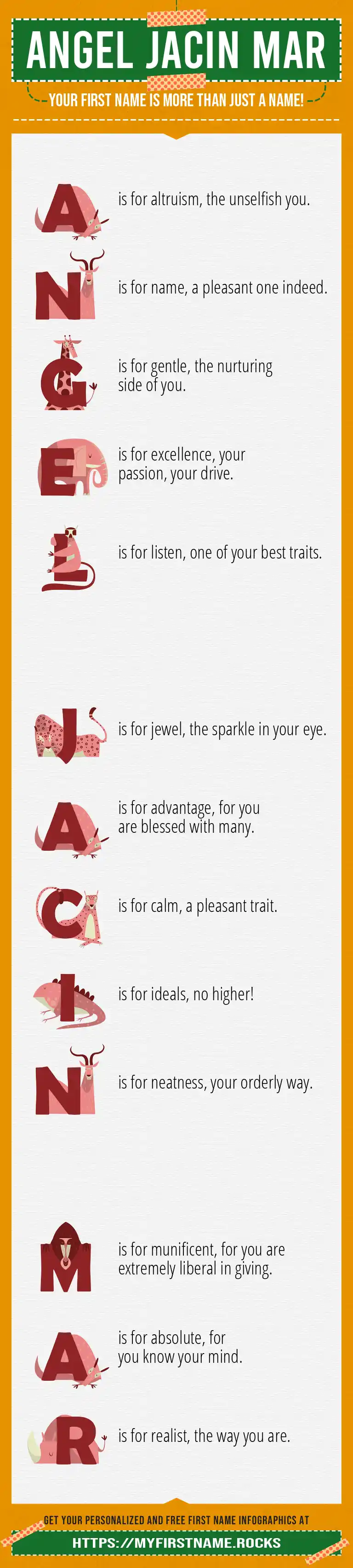 ANGEL JACIN MAR

YOUR FIRST NAME IS MORE THAN JUST A NAME!

A is for altruism, the unselfish you.

N is for name, a pleasant one indeed.

G is for gentle, the nurturing side of you.

E is for excellence, your passion, your drive.

L is for listen, one of your best traits.

J is for jewel, the sparkle in your eye.

A is for advantage, for you are blessed with many.

C is for calm, a pleasant trait.

I is for ideals, no higher!

N is for neatness, your orderly way.

M is for munificent, for you are extremely liberal in giving.

A is for absolute, for you know your mind.

R is for realist, the way you are.

GET YOUR PERSONALIZED AND FREE FIRST NAME INFOGRAPHICS AT

HTTPS://MYFIRSTNAME.ROCKS