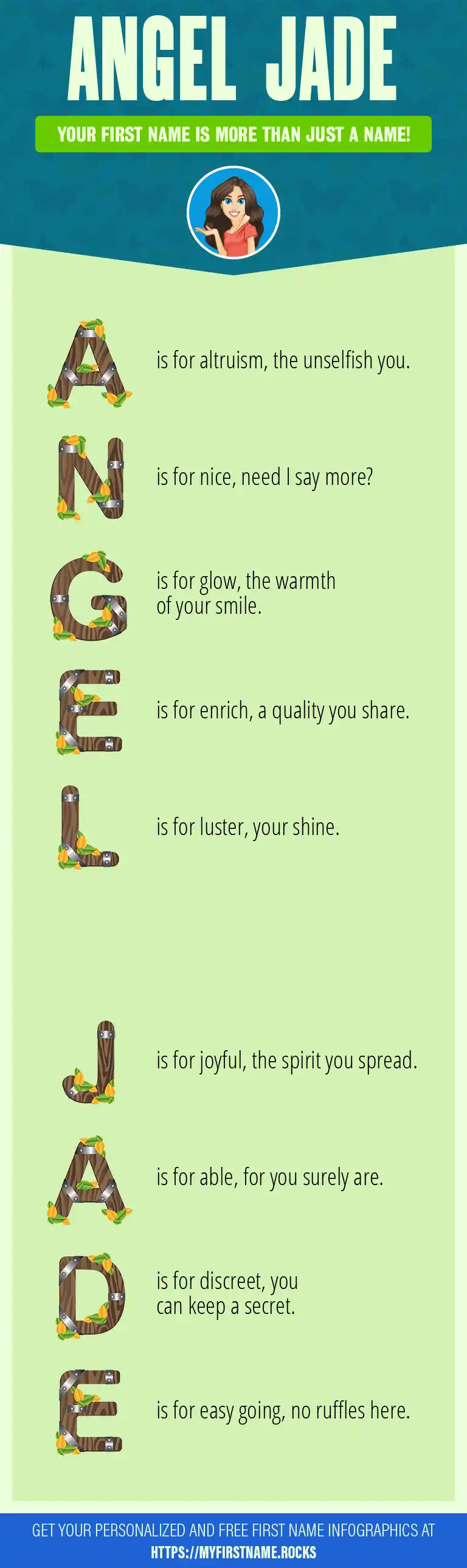 ANGEL JADE

YOUR FIRST NAME IS MORE THAN JUST A NAME!

A is for altruism, the unselfish you.

N is for nice, need I say more?

G is for glow, the warmth of your smile.

E is for enrich, a quality you share.

L is for luster, your shine.

J is for joyful, the spirit you spread.

A is for able, for you surely are.

D is for discreet, you can keep a secret.

E is for easy going, no ruffles here.

GET YOUR PERSONALIZED AND FREE FIRST NAME INFOGRAPHICS AT HTTPS://MYFIRSTNAME.ROCKS