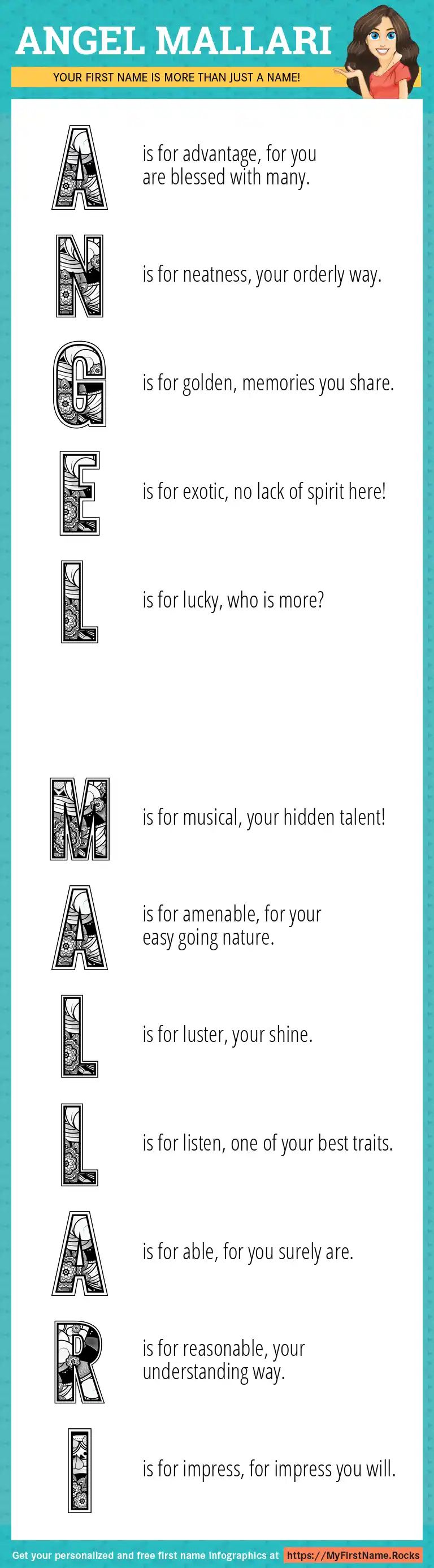 ANGEL MALLARI

YOUR FIRST NAME IS MORE THAN JUST A NAME!

A is for advantage, for you are blessed with many.

N is for neatness, your orderly way.

G is for golden, memories you share.

E is for exotic, no lack of spirit here!

L is for lucky, who is more?

M is for musical, your hidden talent!

A is for amenable, for your easy going nature.

L is for luster, your shine.

L is for listen, one of your best traits.

A is for able, for you surely are.

R is for reasonable, your understanding way.

I is for impress, for impress you will.

Get your personalized and free first name infographics at https://MyFirstName.Rocks