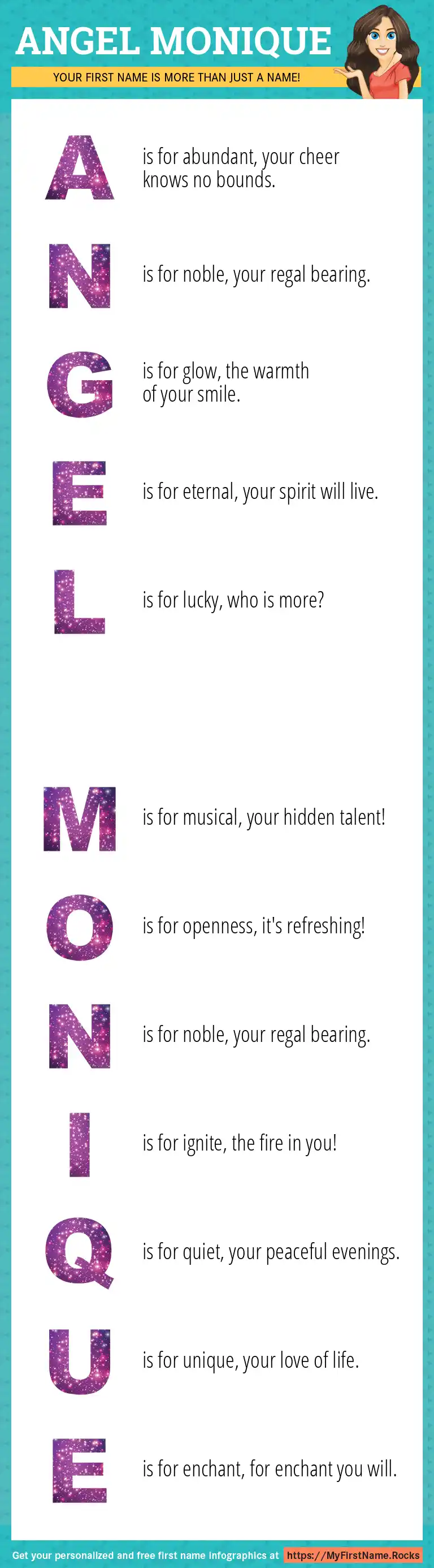 ANGEL MONIQUE

YOUR FIRST NAME IS MORE THAN JUST A NAME!

A is for abundant, your cheer knows no bounds.

N is for noble, your regal bearing.

G is for glow, the warmth of your smile.

E is for eternal, your spirit will live.

L is for lucky, who is more?

M is for musical, your hidden talent!

O is for openness, it's refreshing!

N is for noble, your regal bearing.

I is for ignite, the fire in you!

Q is for quiet, your peaceful evenings.

U is for unique, your love of life.

E is for enchant, for enchant you will.

Get your personalized and free first name infographics at https://MyFirstName.Rocks