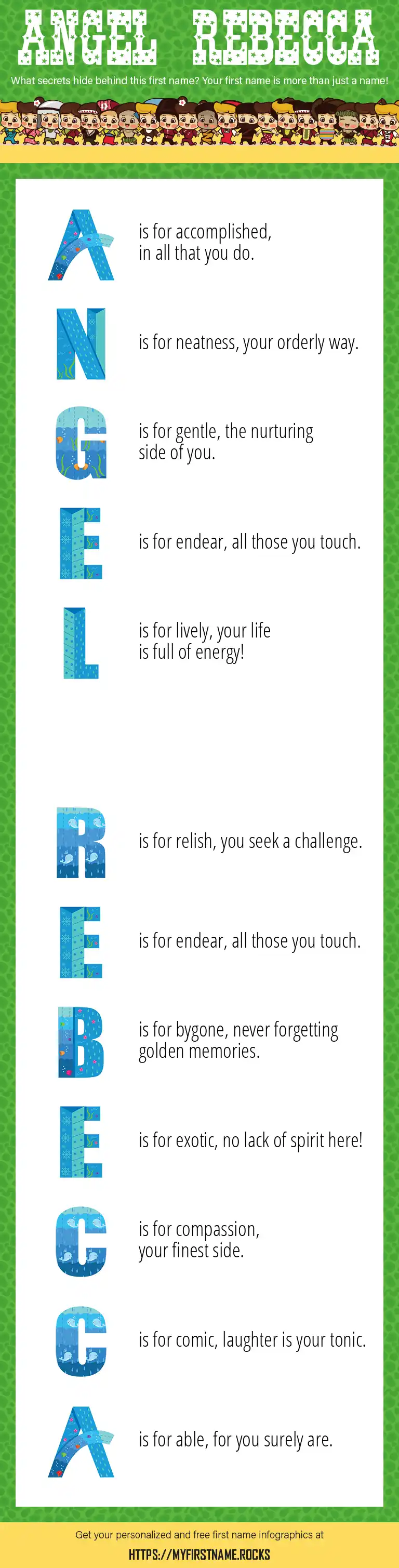 ANGEL REBECCA

What secrets hide behind this first name? Your first name is more than just a name!

A is for accomplished, in all that you do.

N is for neatness, your orderly way.

G is for gentle, the nurturing side of you.

E is for endear, all those you touch.

L is for lively, your life is full of energy!

R is for relish, you seek a challenge.

E is for endear, all those you touch.

B is for bygone, never forgetting golden memories.

E is for exotic, no lack of spirit here!

C is for compassion, your finest side.

C is for comic, laughter is your tonic.

A is for able, for you surely are.

Get your personalized and free first name infographics at

HTTPS://MYFIRSTNAME.ROCKS