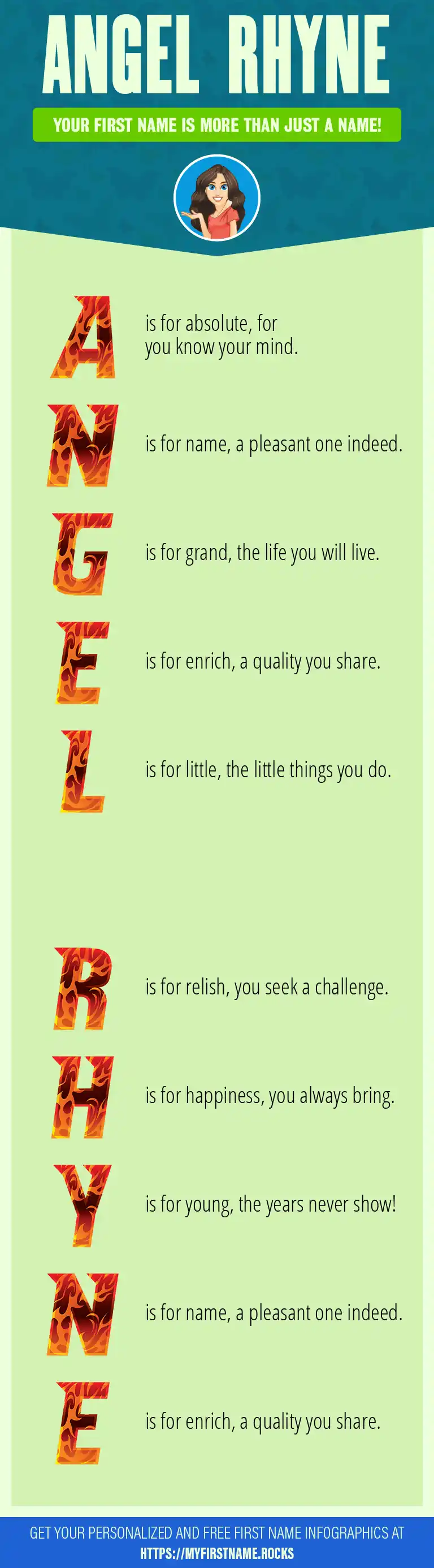 ANGEL RHYNE

YOUR FIRST NAME IS MORE THAN JUST A NAME!

A is for absolute, for you know your mind.

N is for name, a pleasant one indeed.

G is for grand, the life you will live.

E is for enrich, a quality you share.

L is for little, the little things you do.

R is for relish, you seek a challenge.

H is for happiness, you always bring.

Y is for young, the years never show!

N is for name, a pleasant one indeed.

E is for enrich, a quality you share.

GET YOUR PERSONALIZED AND FREE FIRST NAME INFOGRAPHICS AT HTTPS://MYFIRSTNAME.ROCKS