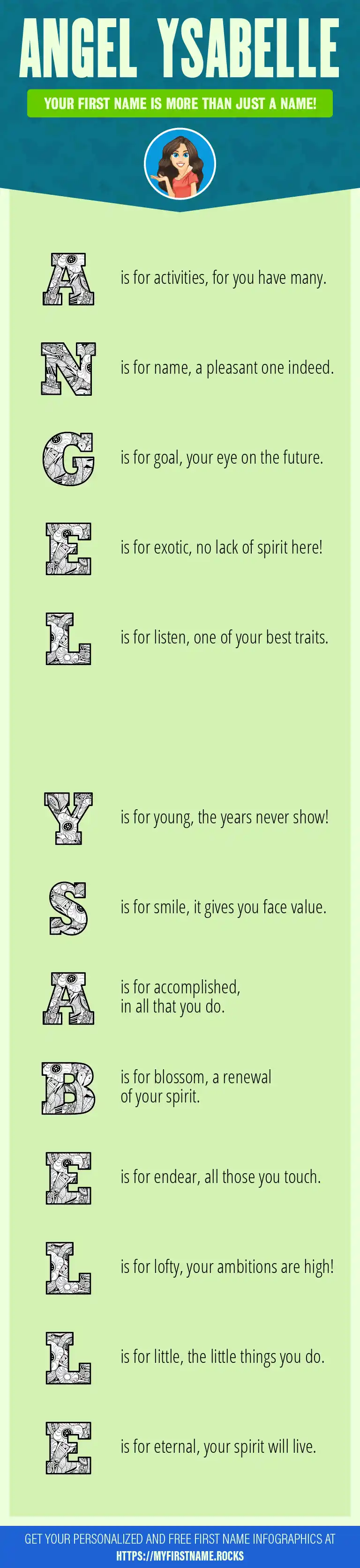 ANGEL YSABELLE

YOUR FIRST NAME IS MORE THAN JUST A NAME!

A is for activities, for you have many.

N is for name, a pleasant one indeed.

G is for goal, your eye on the future.

E is for exotic, no lack of spirit here!

L is for listen, one of your best traits.

Y is for young, the years never show!

S is for smile, it gives you face value.

A is for accomplished, in all that you do.

B is for blossom, a renewal of your spirit.

E is for endear, all those you touch.

L is for lofty, your ambitions are high!

L is for little, the little things you do.

E is for eternal, your spirit will live.

GET YOUR PERSONALIZED AND FREE FIRST NAME INFOGRAPHICS AT HTTPS://MYFIRSTNAME.ROCKS