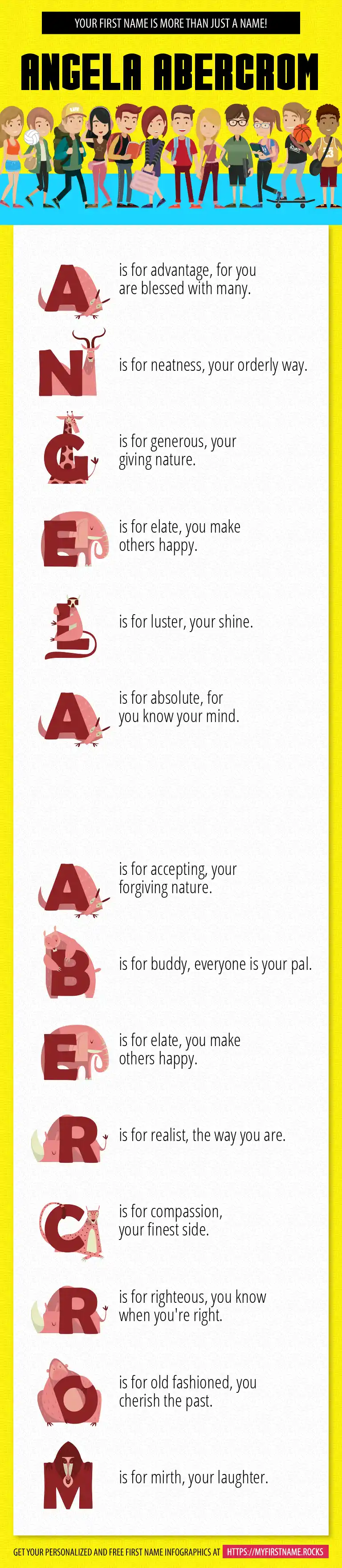 YOUR FIRST NAME IS MORE THAN JUST A NAME!

ANGELA ABERCROM

A is for advantage, for you are blessed with many.

N is for neatness, your orderly way.

G is for generous, your giving nature.

E is for elate, you make others happy.

L is for luster, your shine.

A is for absolute, for you know your mind.

A is for accepting, your forgiving nature.

B is for buddy, everyone is your pal.

E is for elate, you make others happy.

R is for realist, the way you are.

C is for compassion, your finest side.

R is for righteous, you know when you're right.

O is for old fashioned, you cherish the past.

M is for mirth, your laughter.

GET YOUR PERSONALIZED AND FREE FIRST NAME INFOGRAPHICS AT HTTPS://MYFIRSTNAME.ROCKS